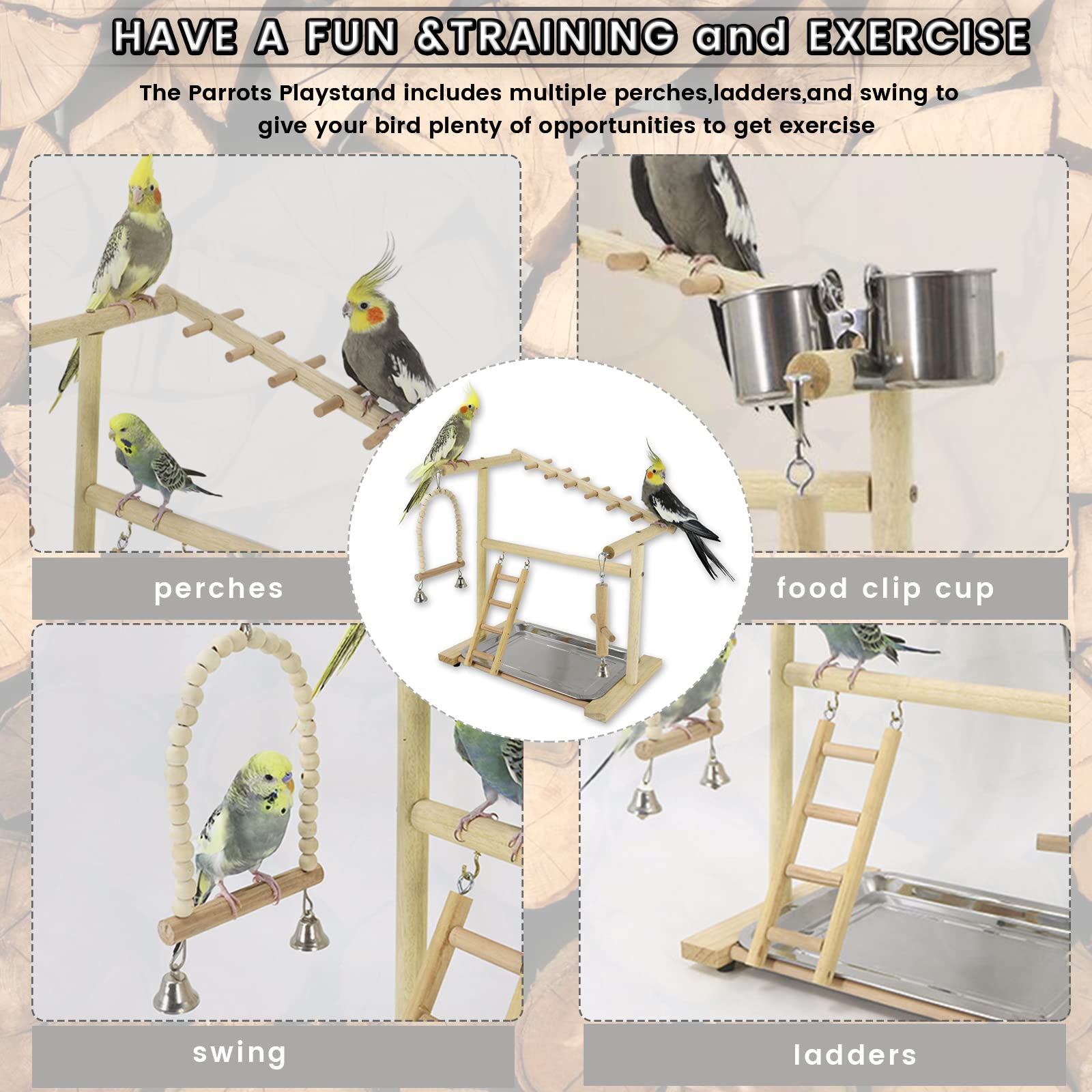 HAVE A FUN &TRAINING and EXERCISE

The Parrots Playstand includes multiple perches,ladders,and swing to give your bird plenty of opportunities to get exercise

perches

food clip cup

swing

ladders