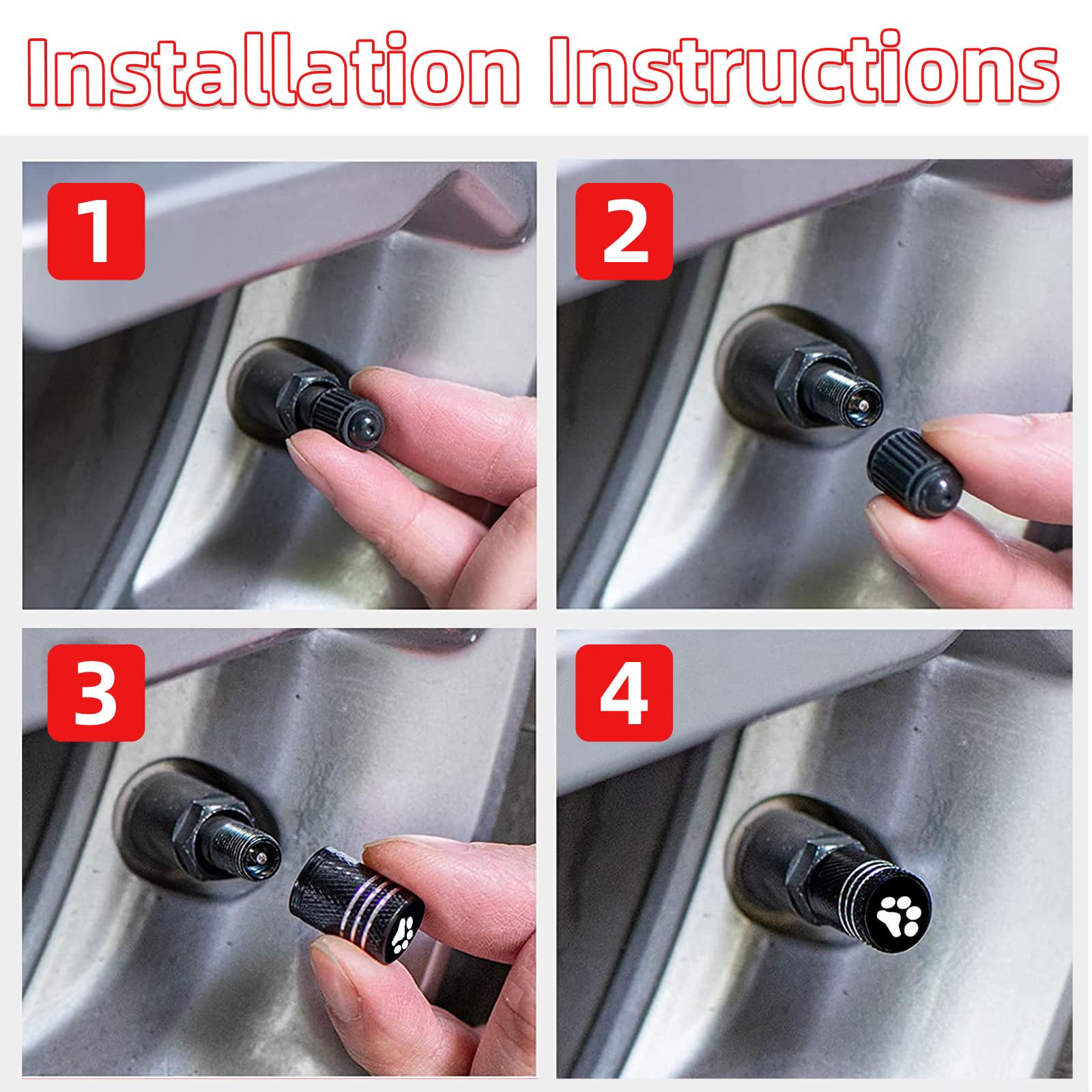 Installation Instructions

1

2

3

4