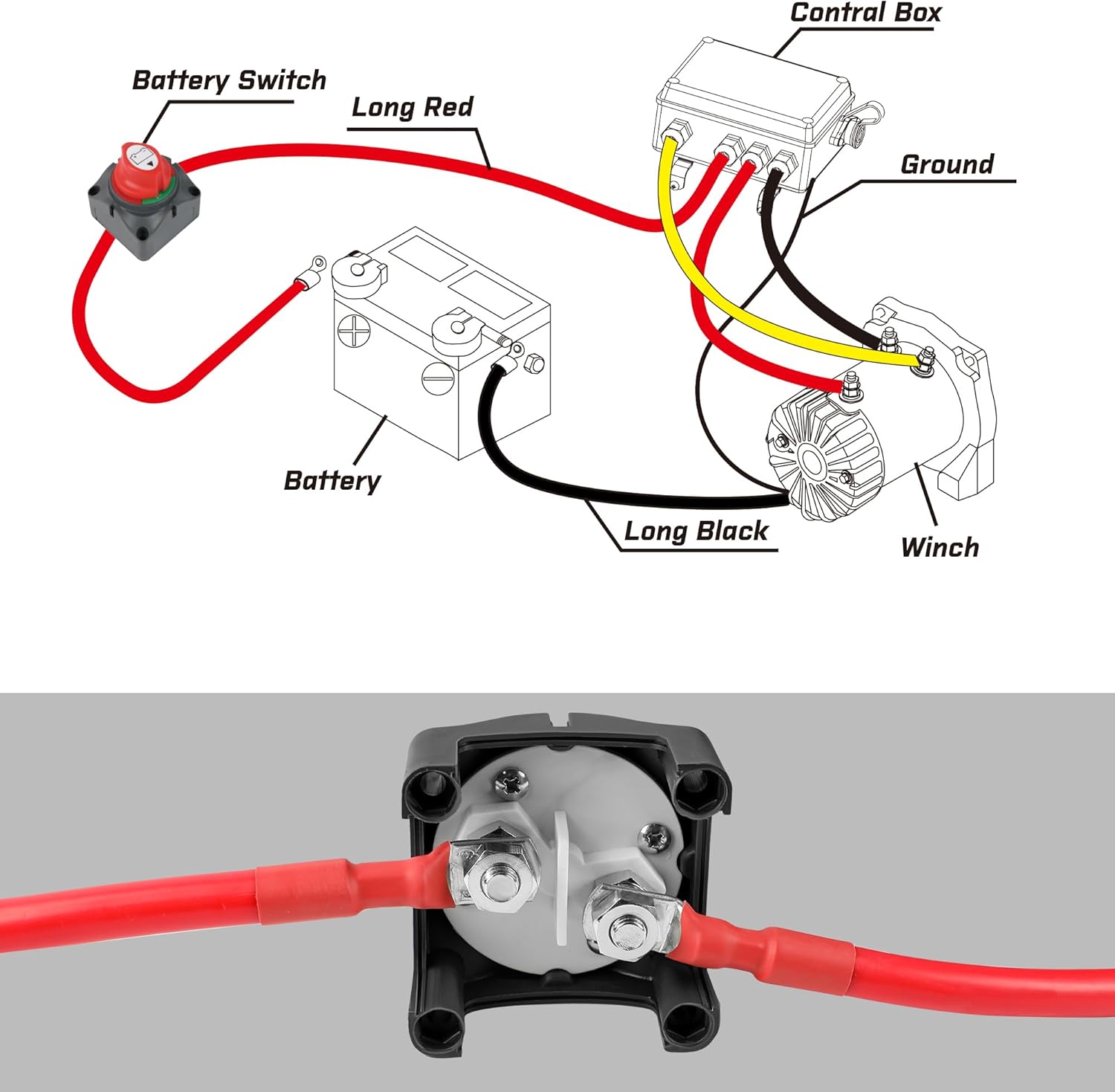 Contral Box

Battery Switch

Long Red

Ground

Battery

Long Black

Winch