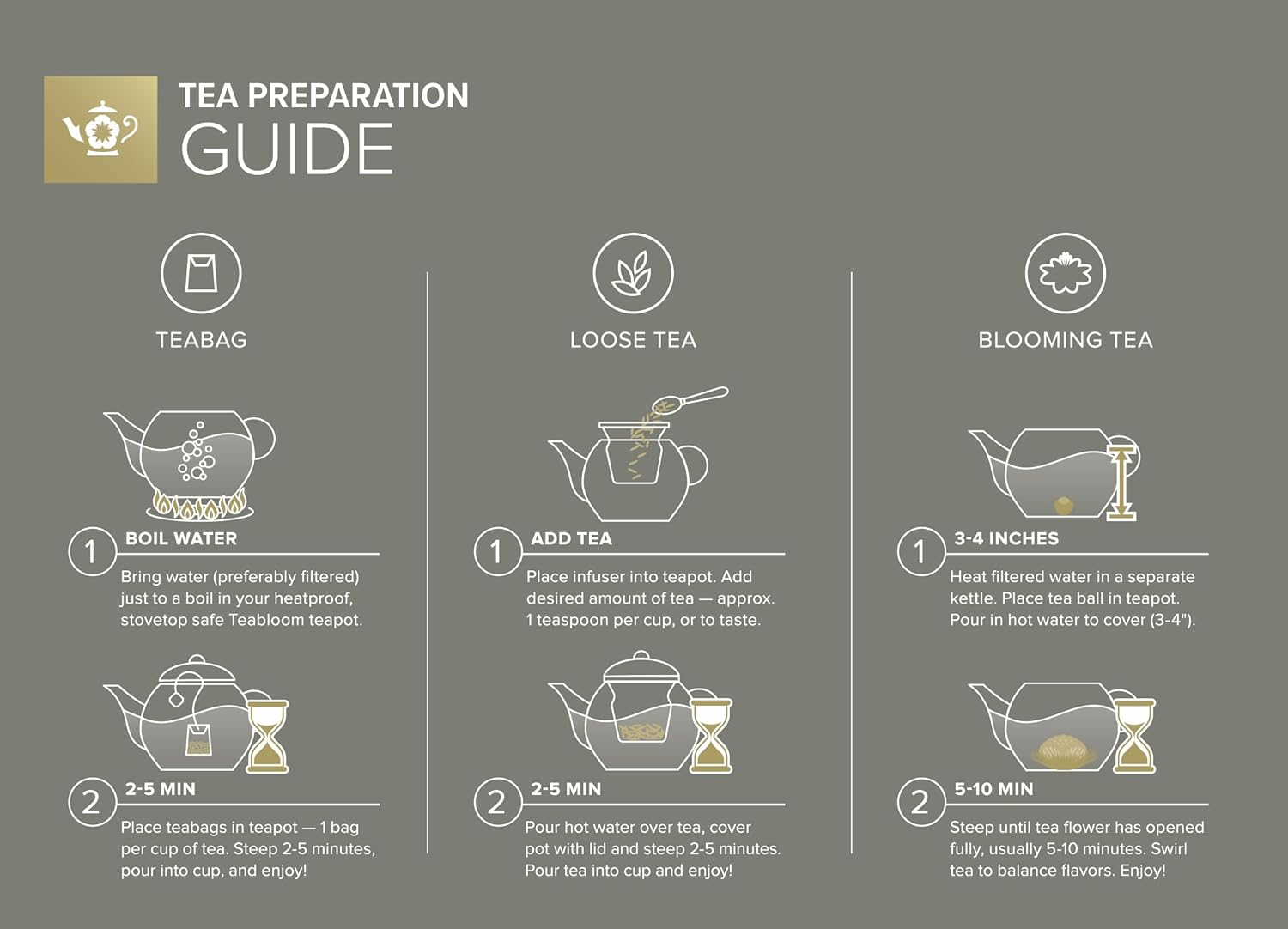 TEA PREPARATION
GUIDE

TEABAG

1 BOIL WATER
Bring water (preferably filtered) just to a boil in your heatproof, stovetop safe Teabloom teapot.

2 2-5 MIN
Place teabags in teapot — 1 bag per cup of tea. Steep 2-5 minutes, pour into cup, and enjoy!

LOOSE TEA

1 ADD TEA
Place infuser into teapot. Add desired amount of tea — approx. 1 teaspoon per cup, or to taste.

2 2-5 MIN
Pour hot water over tea, cover pot with lid and steep 2-5 minutes. Pour tea into cup and enjoy!

BLOOMING TEA

1 3-4 INCHES
Heat filtered water in a separate kettle. Place tea ball in teapot. Pour in hot water to cover (3-4").

2 5-10 MIN
Steep until tea flower has opened fully, usually 5-10 minutes. Swirl tea to balance flavors. Enjoy!