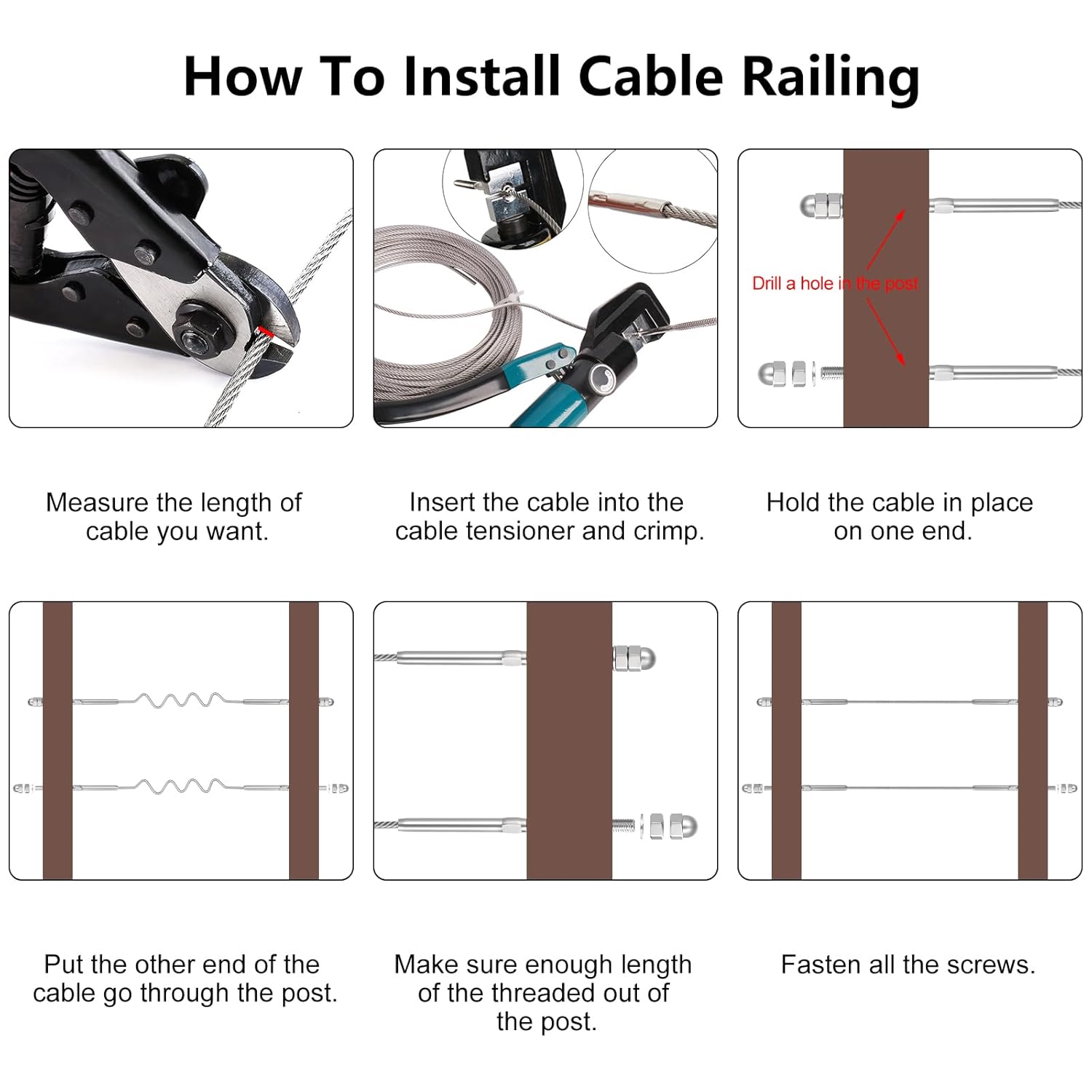 How To Install Cable Railing

Drill a hole in the post

Measure the length of cable you want.

Insert the cable into the cable tensioner and crimp.

Hold the cable in place on one end.

Put the other end of the cable go through the post.

Make sure enough length of the threaded out of the post.

Fasten all the screws.