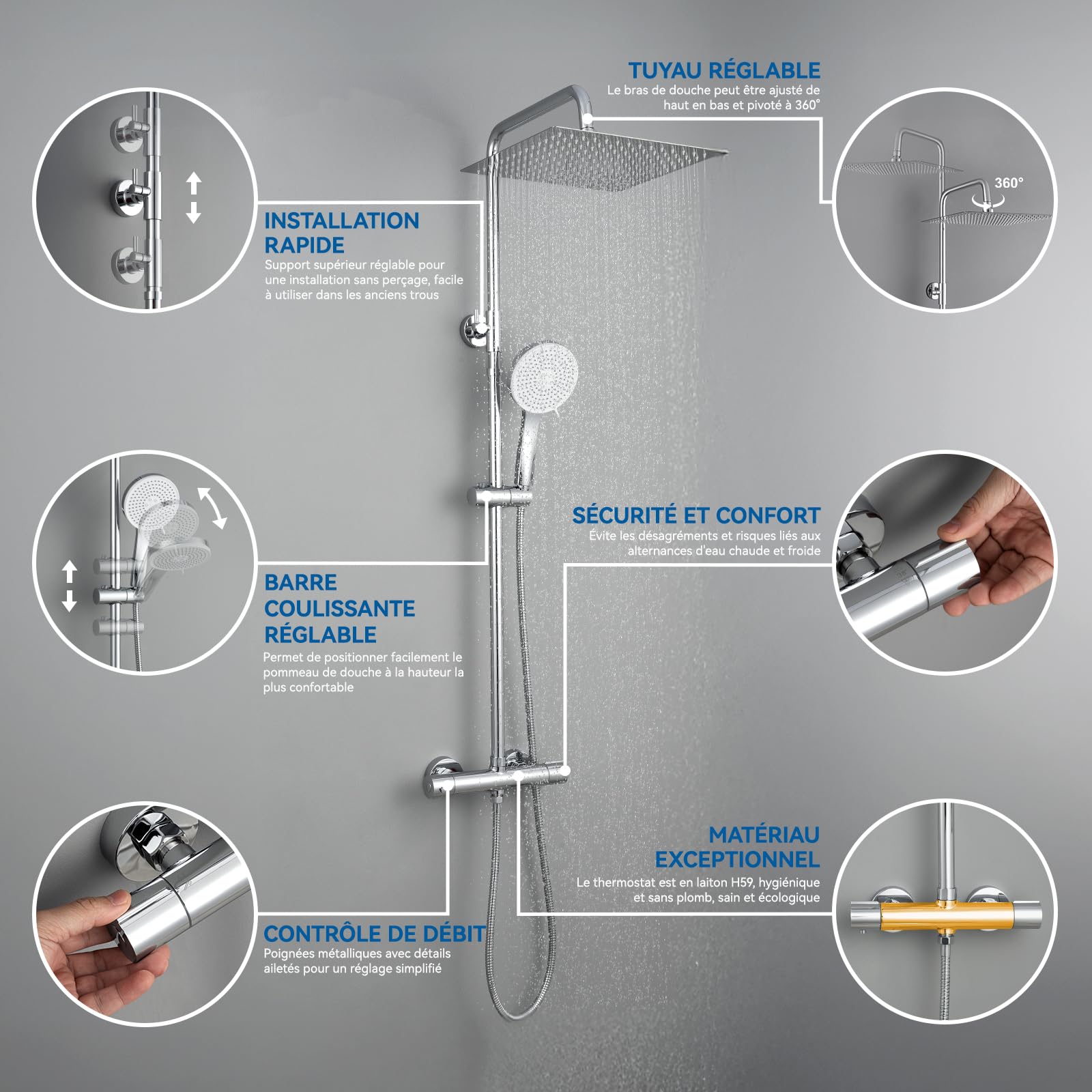 TUYAU RÉGLABLE
Le bras de douche peut être ajusté de haut en bas et pivoté à 360°

360°

INSTALLATION RAPIDE
Support supérieur réglable pour une installation sans perçage, facile à utiliser dans les anciens trous

SÉCURITÉ ET CONFORT
Évite les désagréments et risques liés aux alternances d'eau chaude et froide

BARRE COULISSANTE RÉGLABLE
Permet de positionner facilement le pommeau de douche à la hauteur la plus confortable

MATÉRIAU EXCEPTIONNEL
Le thermostat est en laiton H59, hygiénique et sans plomb, sain et écologique

CONTRÔLE DE DÉBIT
Poignées métalliques avec détails ailetés pour un réglage simplifié