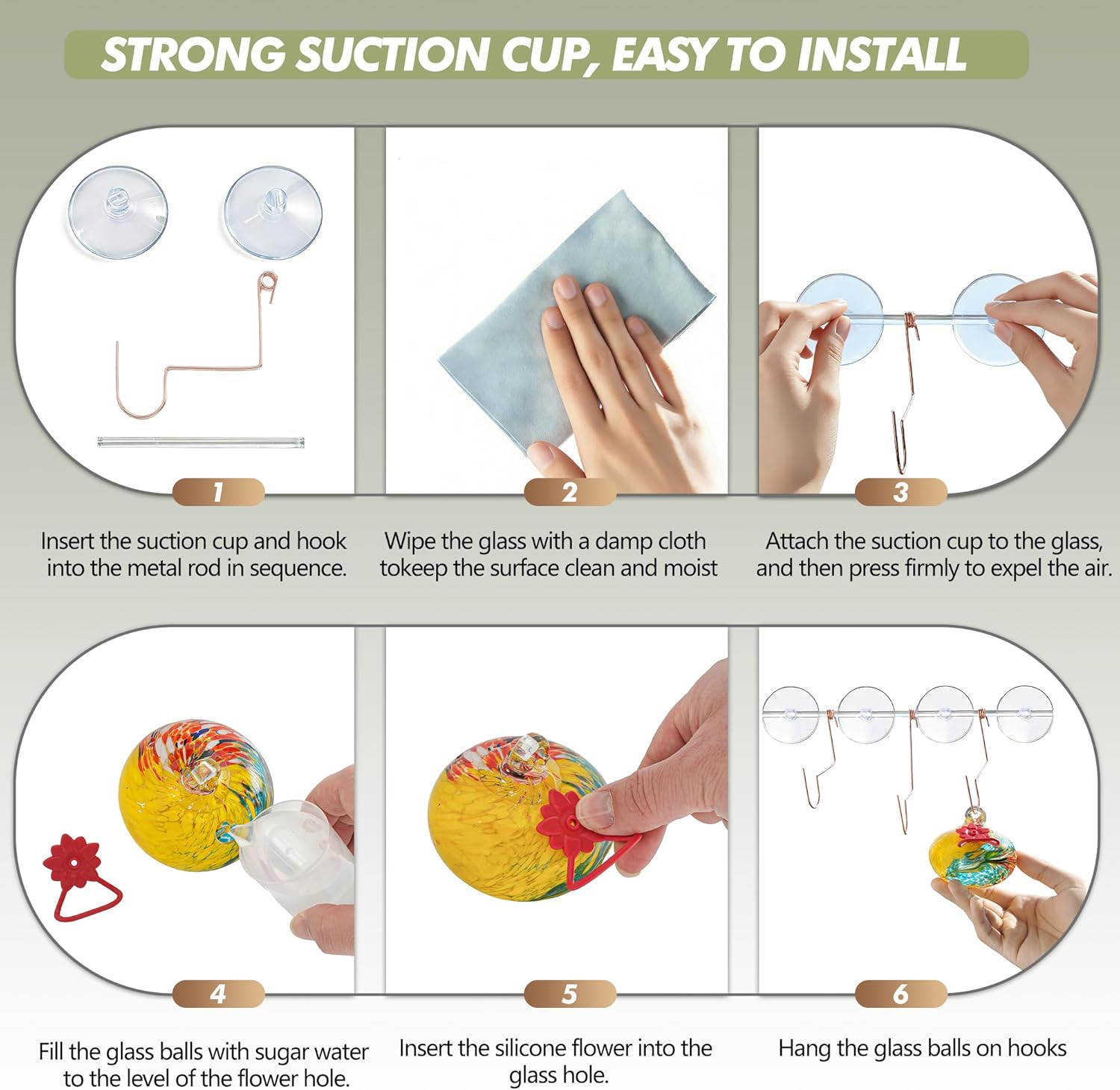 STRONG SUCTION CUP, EASY TO INSTALL

1

Insert the suction cup and hook into the metal rod in sequence.

2

Wipe the glass with a damp cloth tokeep the surface clean and moist

3

Attach the suction cup to the glass, and then press firmly to expel the air.

4

Fill the glass balls with sugar water to the level of the flower hole.

5

Insert the silicone flower into the glass hole.

6

Hang the glass balls on hooks