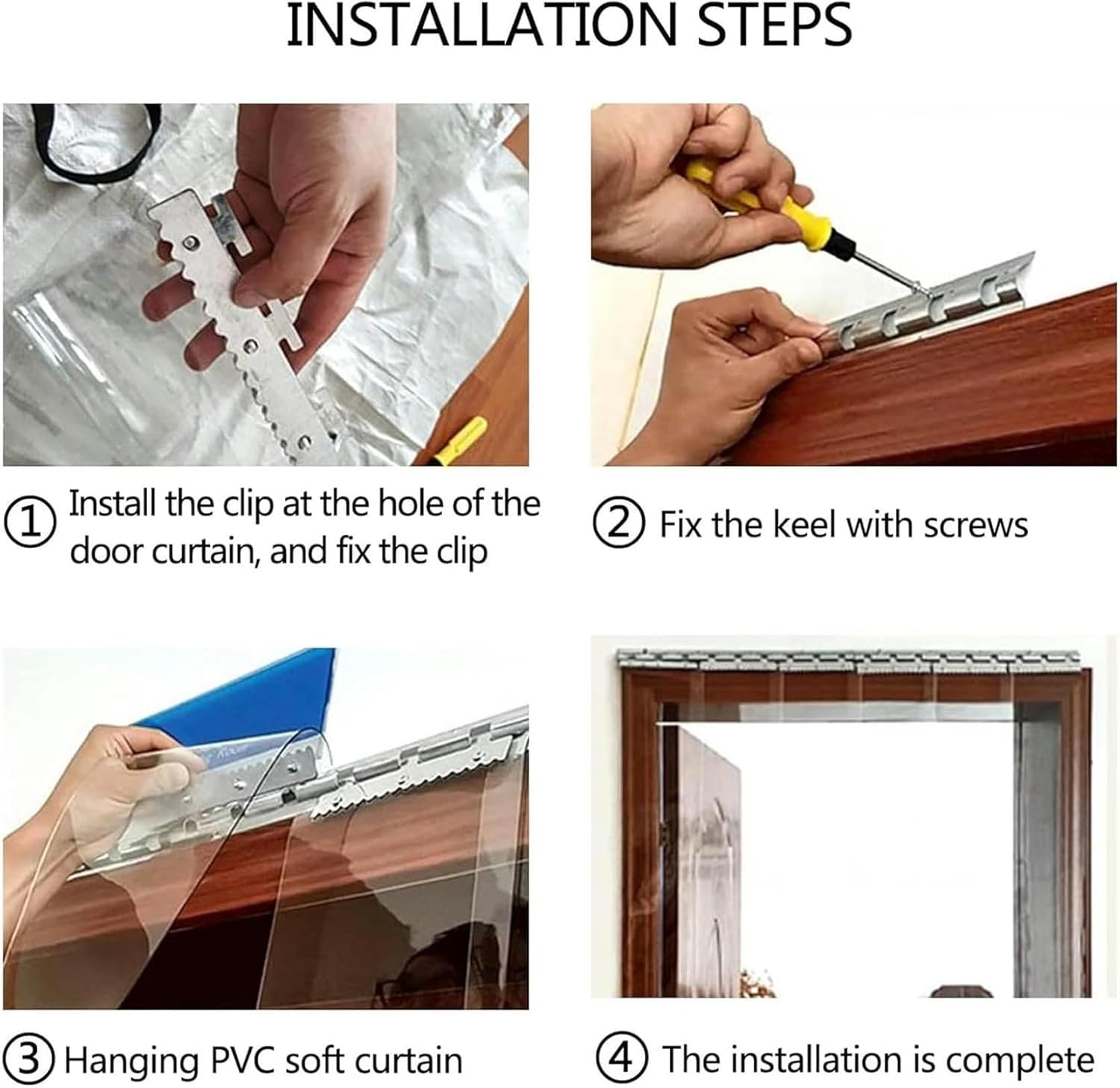 INSTALLATION STEPS

① Install the clip at the hole of the door curtain, and fix the clip

② Fix the keel with screws

③ Hanging PVC soft curtain

④ The installation is complete