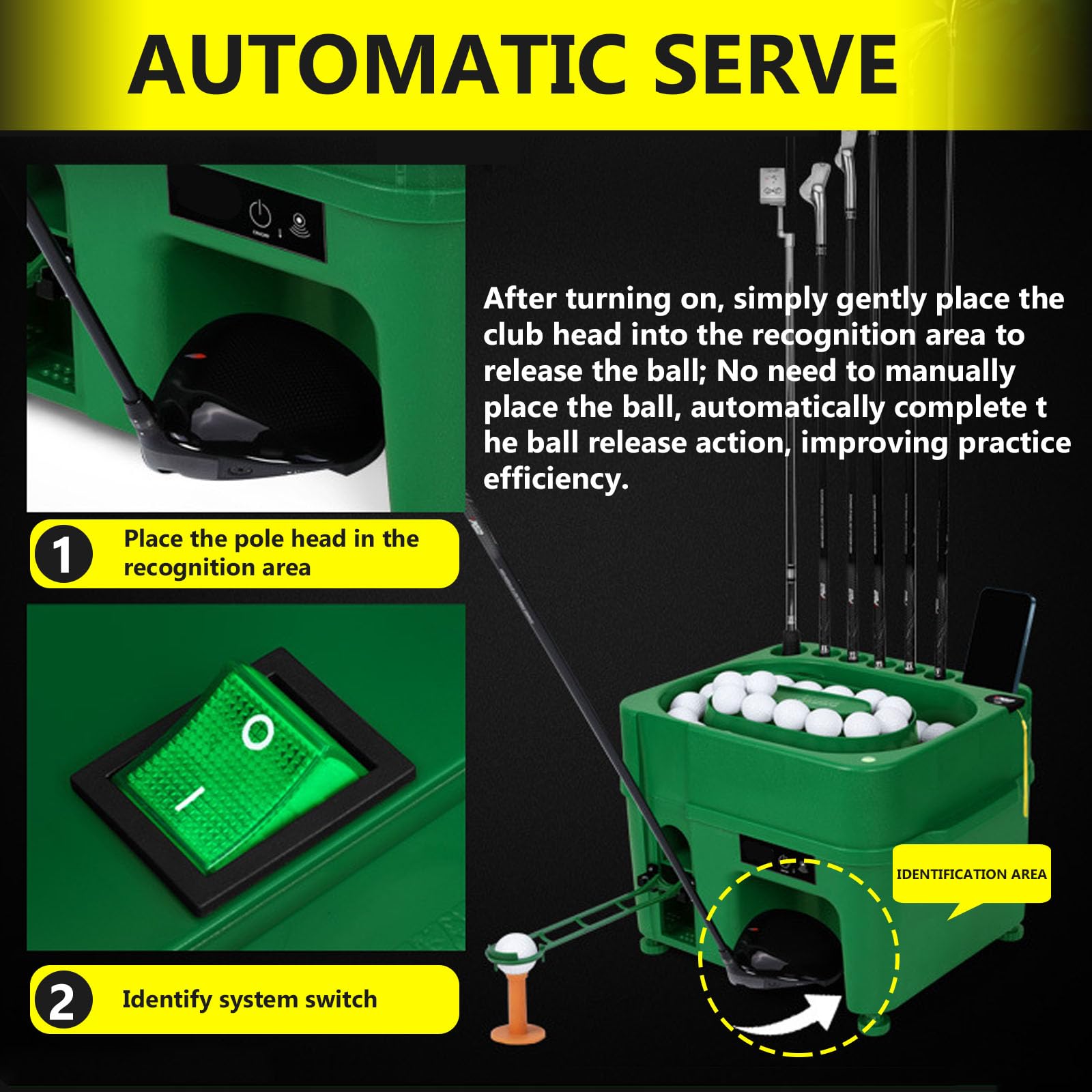 AUTOMATIC SERVE

After turning on, simply gently place the club head into the recognition area to release the ball; No need to manually place the ball, automatically complete t he ball release action, improving practice efficiency.

1 Place the pole head in the recognition area

O

I

2 Identify system switch

IDENTIFICATION AREA