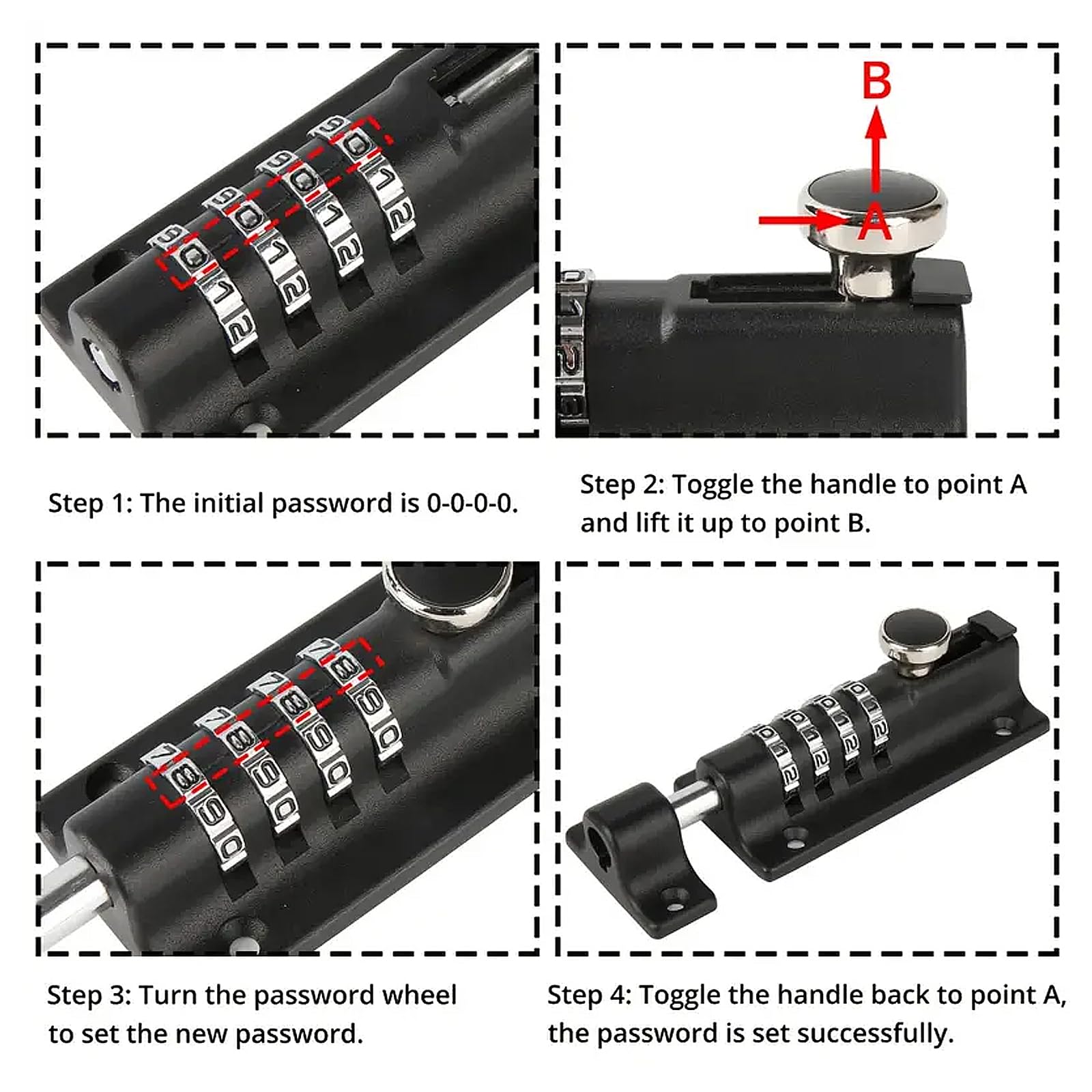 B

A

Step 1: The initial password is 0-0-0-0.

Step 2: Toggle the handle to point A and lift it up to point B.

Step 3: Turn the password wheel to set the new password.

Step 4: Toggle the handle back to point A, the password is set successfully.