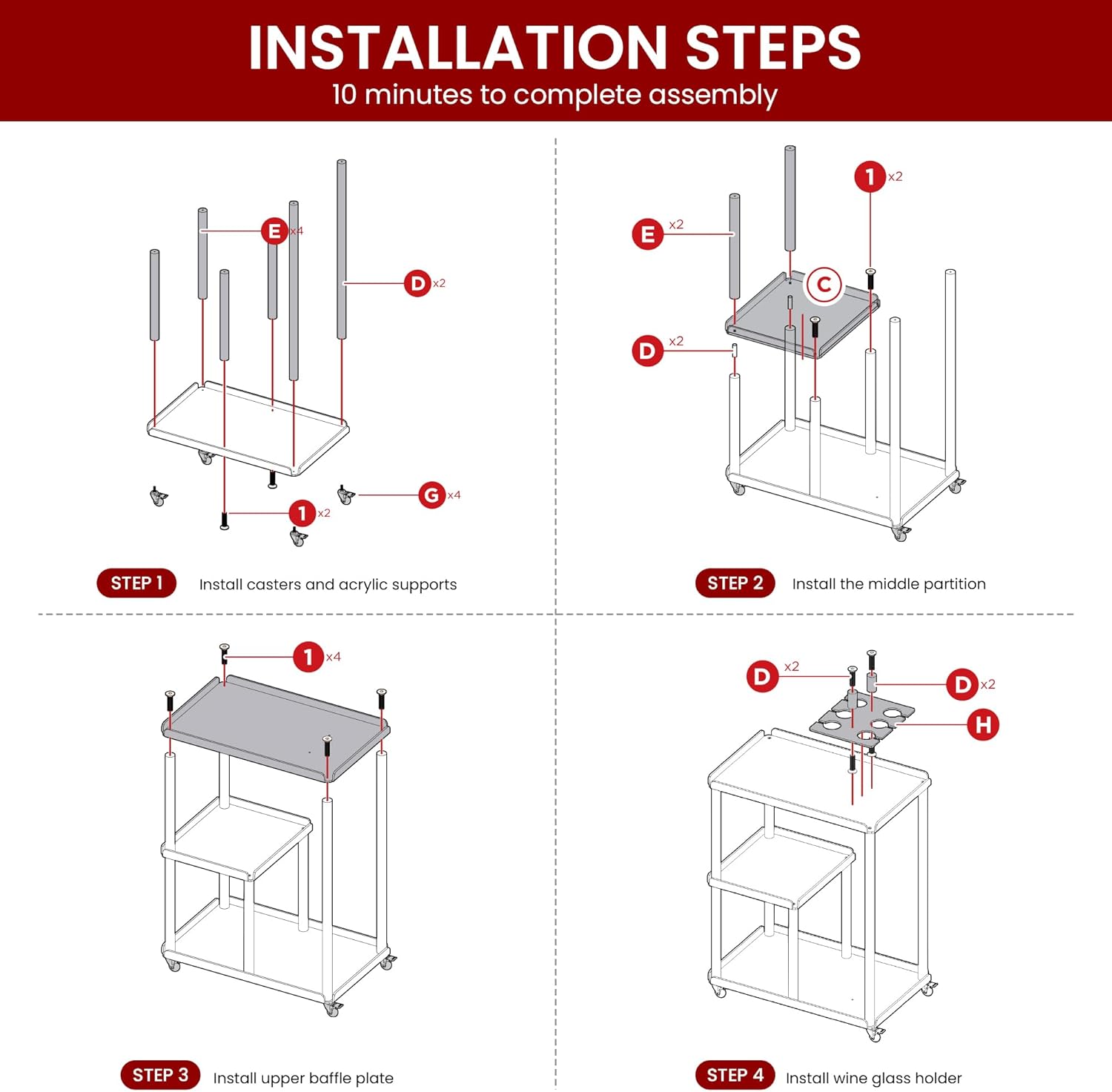 INSTALLATION STEPS
10 minutes to complete assembly

E x4
D x2
G x4
1 x2

STEP 1 Install casters and acrylic supports

1 x2
E x2
C
D x2

STEP 2 Install the middle partition

1 x4

STEP 3 Install upper baffle plate

D x2
D x2
H

STEP 4 Install wine glass holder