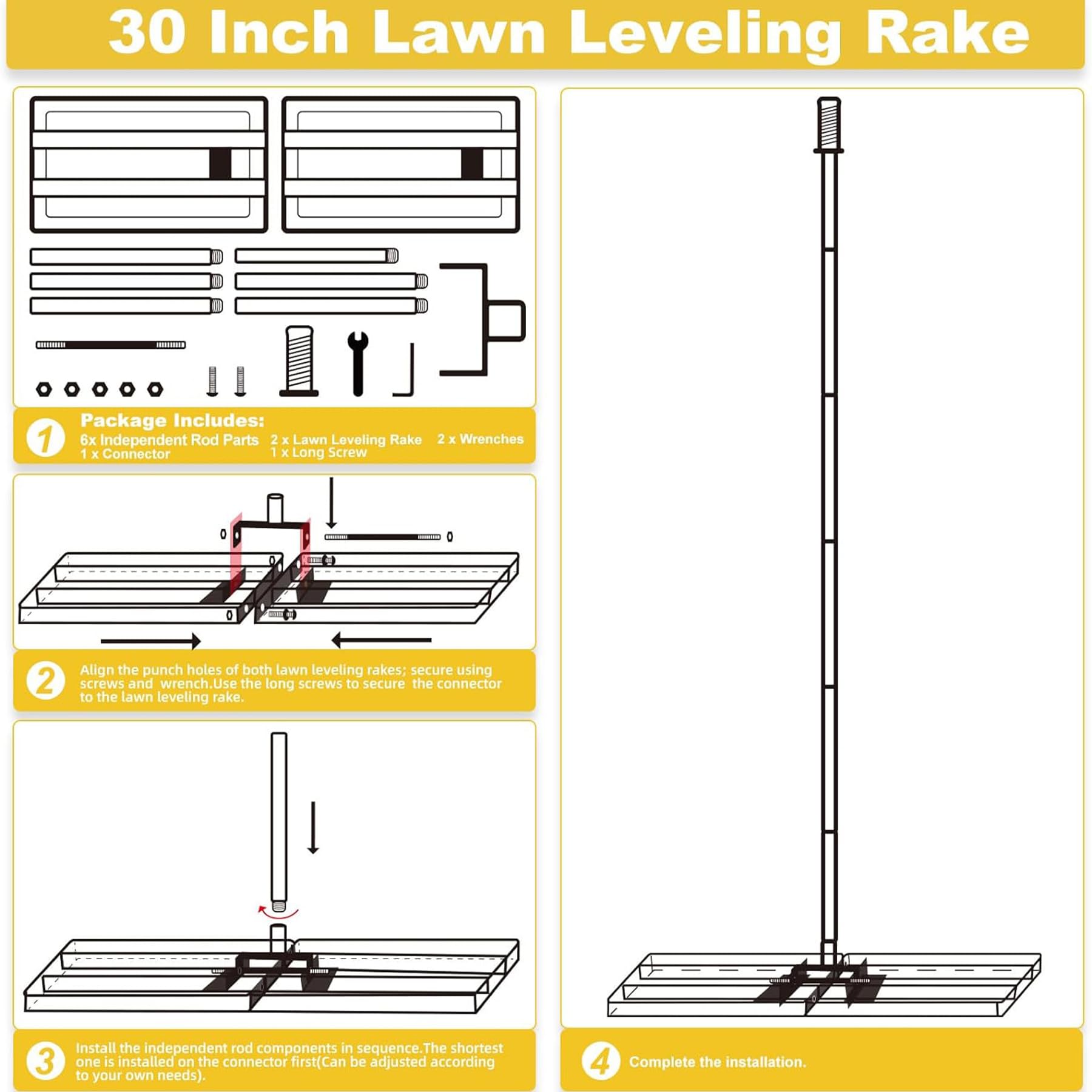 30 Inch Lawn Leveling Rake

1

Package Includes:

6x Independent Rod Parts
1 x Connector

2 x Lawn Leveling Rake
1 x Long Screw

2 x Wrenches

2

Align the punch holes of both lawn leveling rakes; secure using screws and wrench.Use the long screws to secure the connector to the lawn leveling rake.

3

Install the independent rod components in sequence.The shortest one is installed on the connector first(Can be adjusted according to your own needs).

4

Complete the installation.