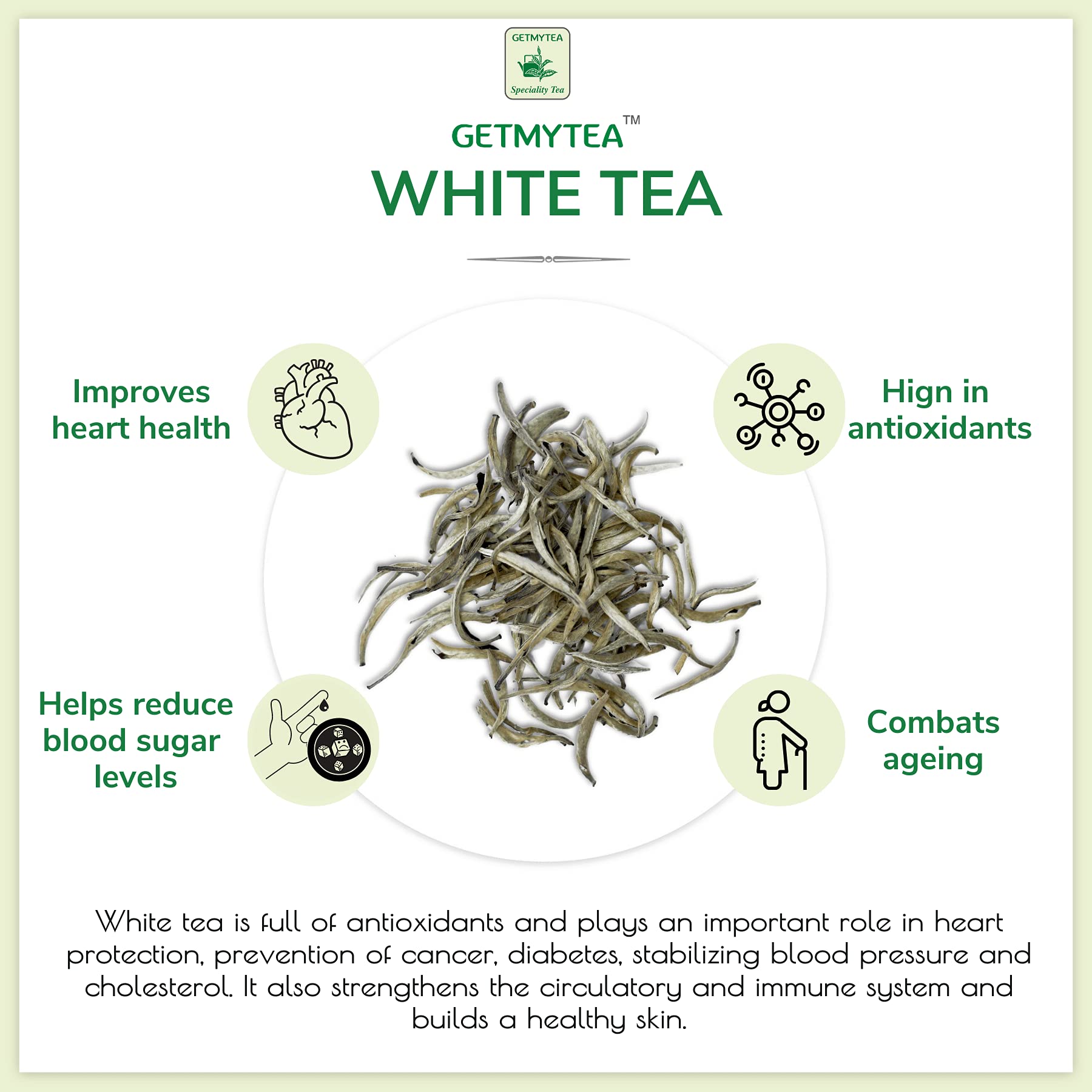 GETMYTEA
Speciality Tea

GETMYTEA™
WHITE TEA

Improves heart health

Hign in antioxidants

Helps reduce blood sugar levels

Combats ageing

White tea is full of antioxidants and plays an important role in heart protection, prevention of cancer, diabetes, stabilizing blood pressure and cholesterol. It also strengthens the circulatory and immune system and builds a healthy skin.