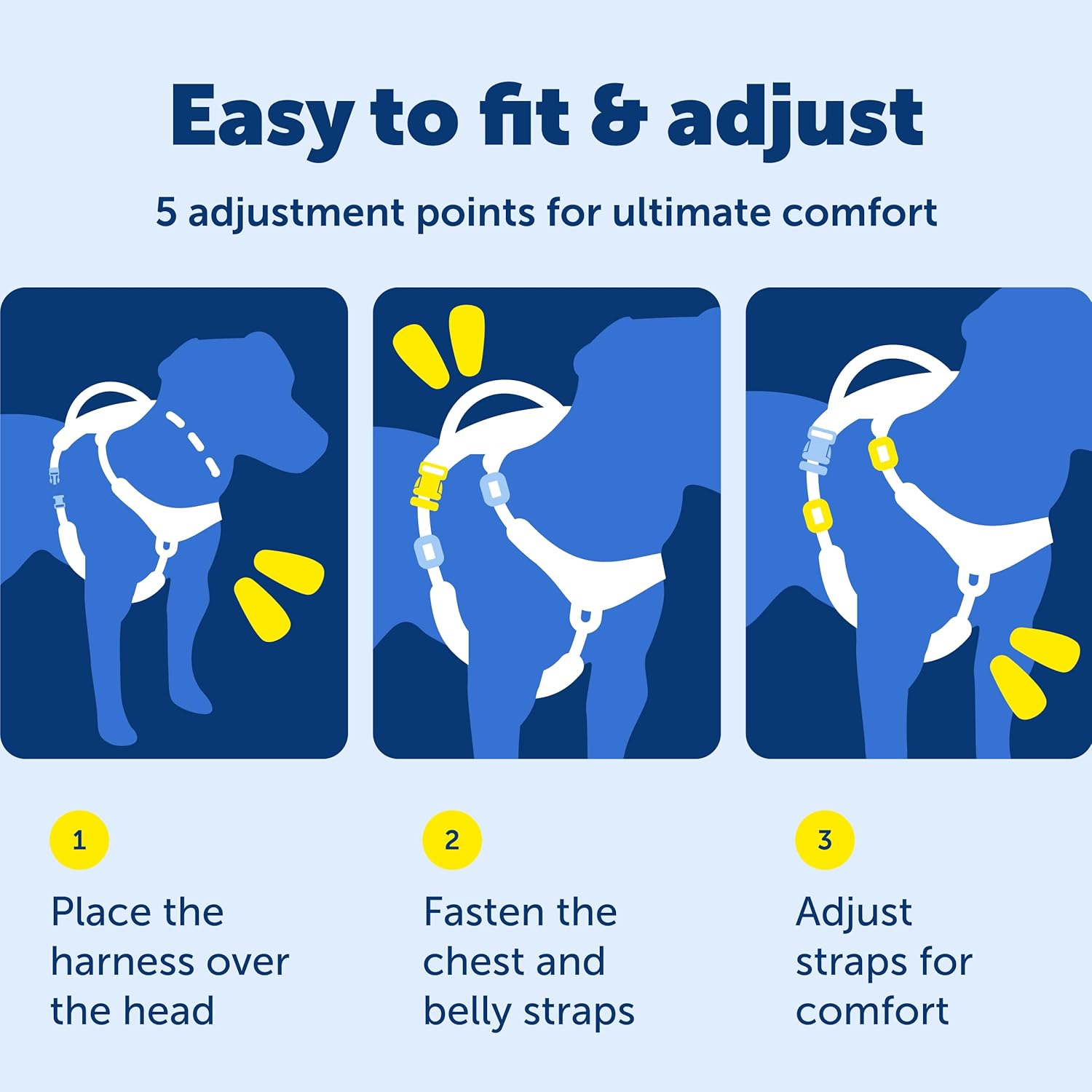 Easy to fit & adjust

5 adjustment points for ultimate comfort

1

Place the harness over the head

2

Fasten the chest and belly straps

3

Adjust straps for comfort