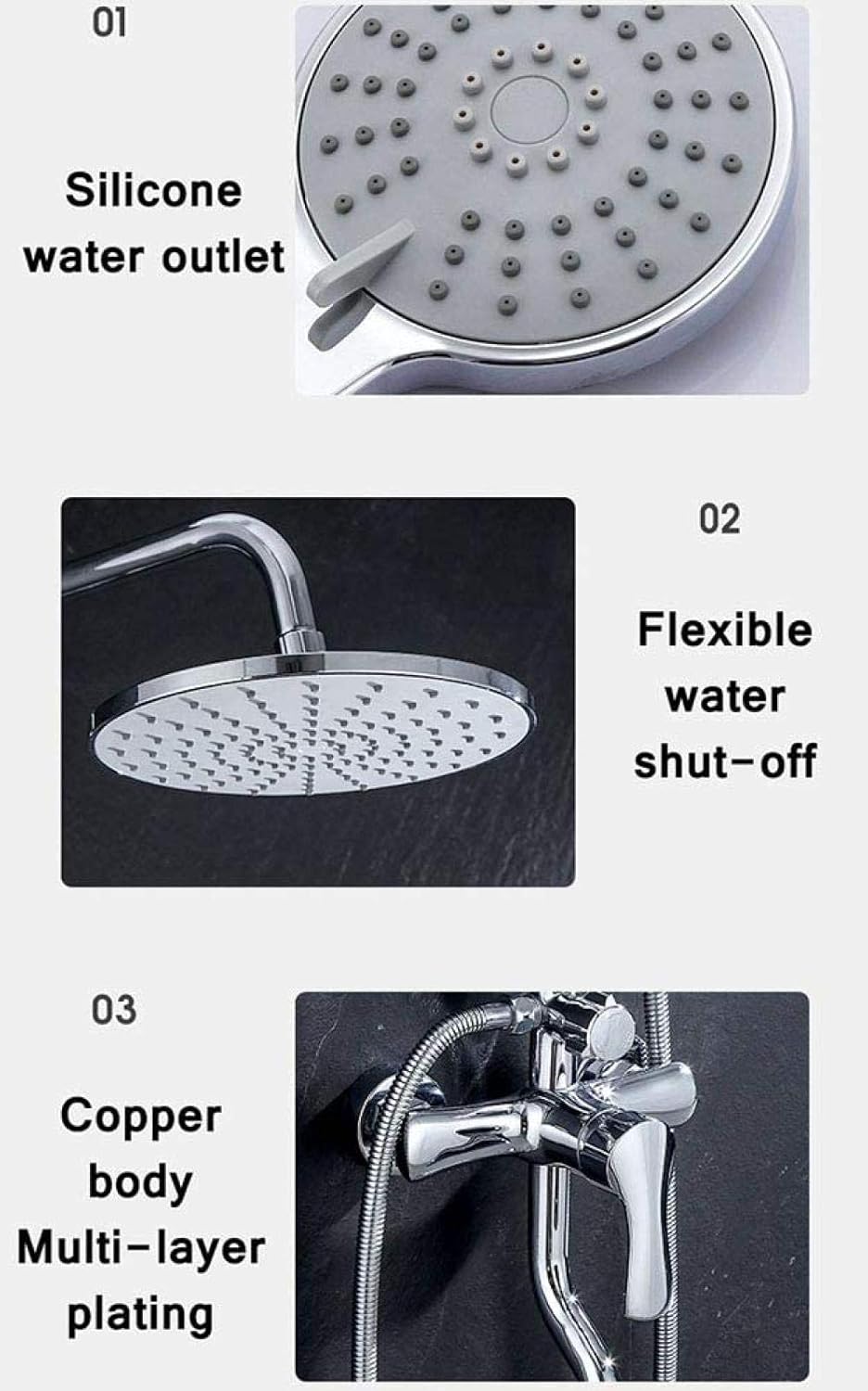 01

Silicone water outlet

02

Flexible water shut-off

03

Copper body Multi-layer plating