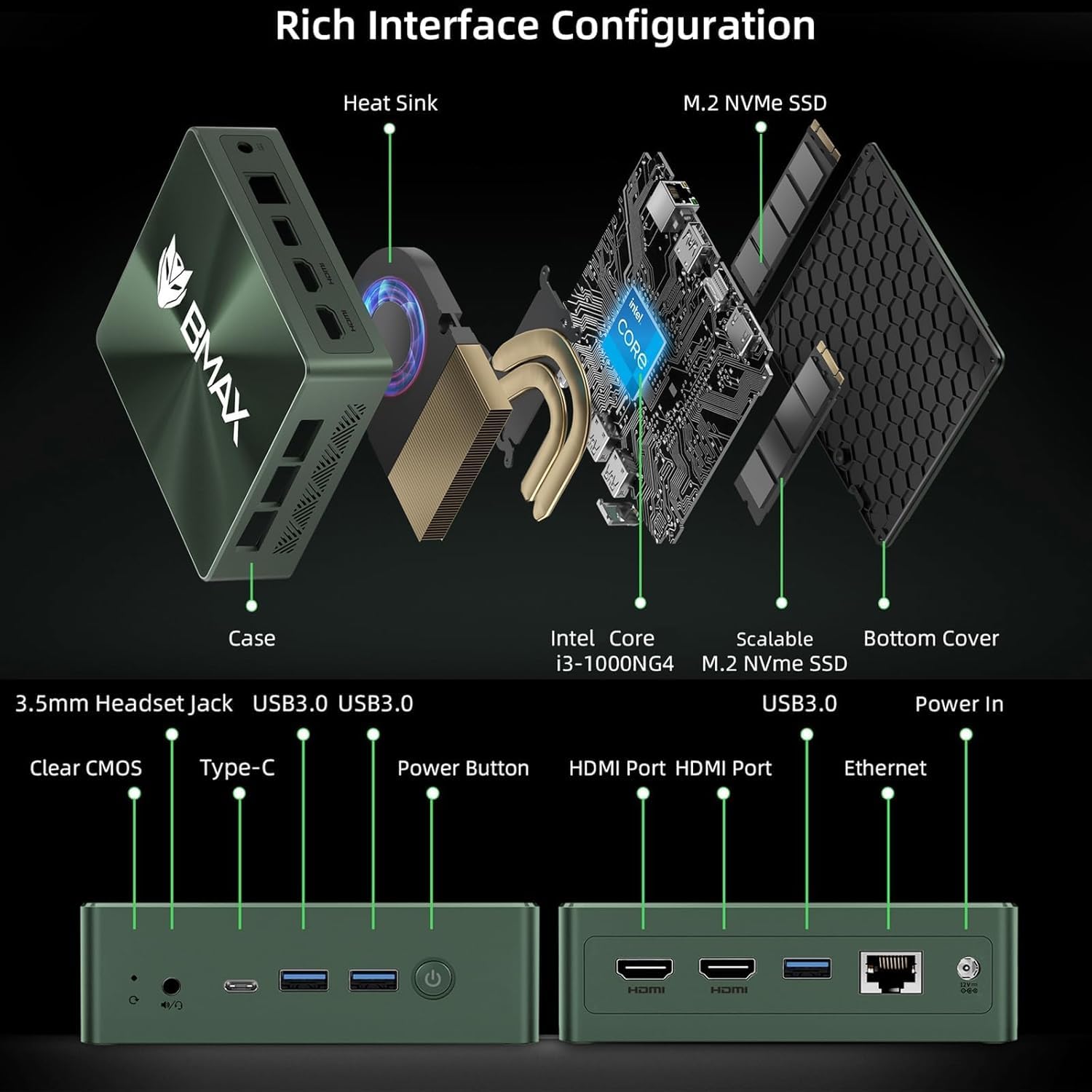 Rich Interface Configuration

Heat Sink

M.2 NVMe SSD

BMAX

HDMI

HDMI

intel
CORE

Case

Intel Core
i3-1000NG4

Scalable
M.2 NVme SSD

Bottom Cover

3.5mm Headset Jack

USB3.0

USB3.0

USB3.0

Power In

Clear CMOS

Type-C

Power Button

HDMI Port

HDMI Port

Ethernet

HDMI

HDMI

12V