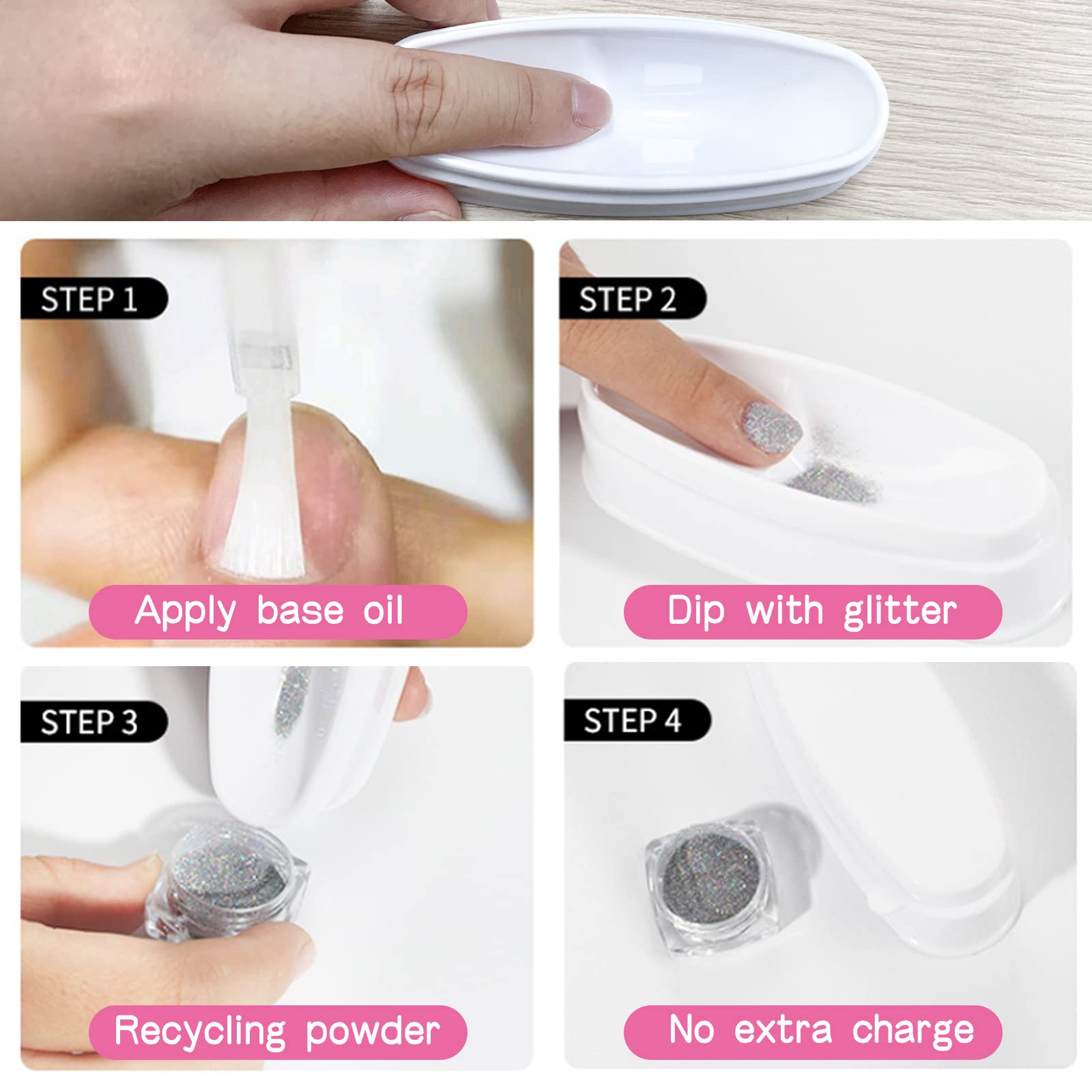 STEP 1

Apply base oil

STEP 2

Dip with glitter

STEP 3

Recycling powder

STEP 4

No extra charge