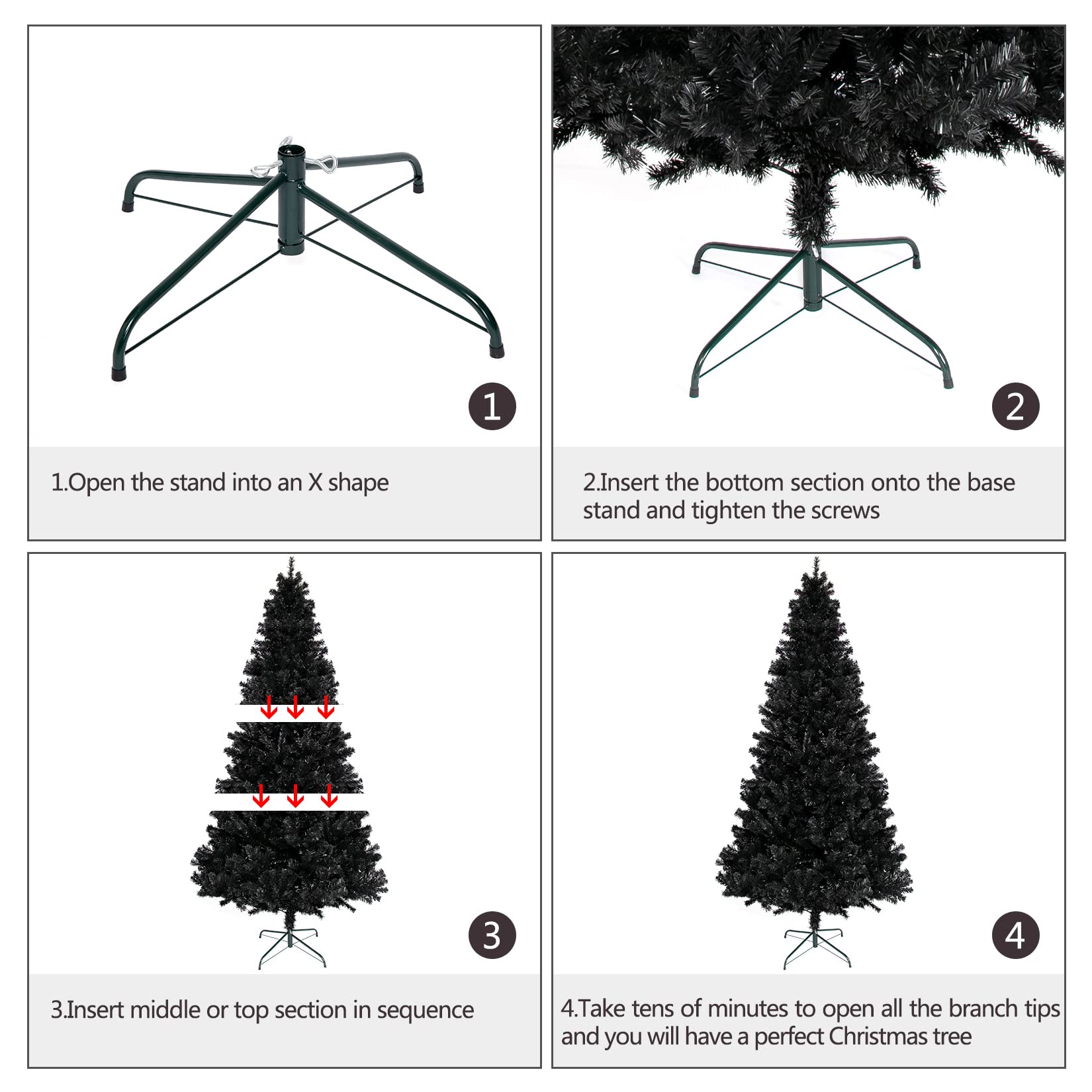 1

1.Open the stand into an X shape

2

2.Insert the bottom section onto the base stand and tighten the screws

3

3.Insert middle or top section in sequence

4

4.Take tens of minutes to open all the branch tips and you will have a perfect Christmas tree