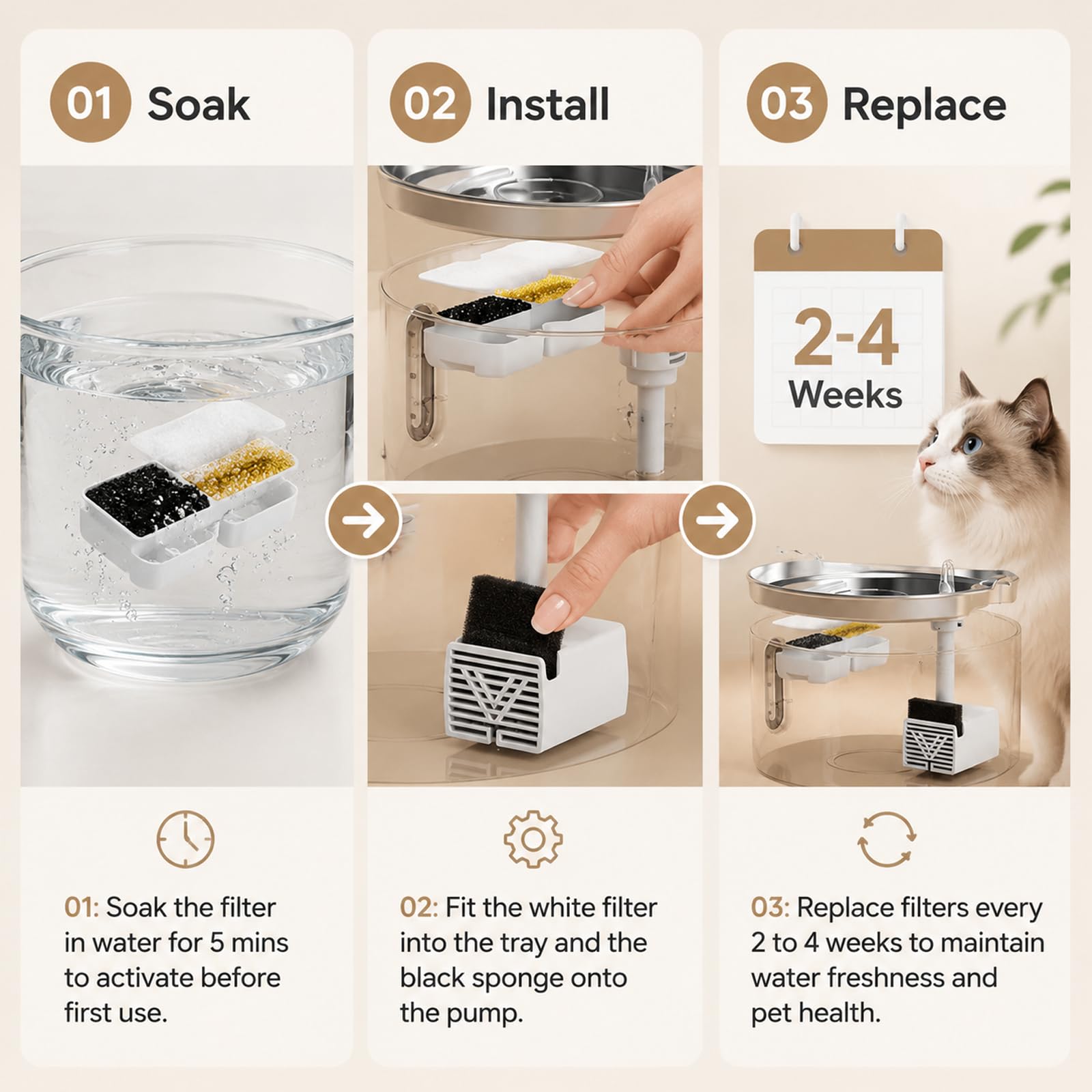 01 Soak

01: Soak the filter in water for 5 mins to activate before first use.

02 Install

02: Fit the white filter into the tray and the black sponge onto the pump.

03 Replace

2-4 Weeks

03: Replace filters every 2 to 4 weeks to maintain water freshness and pet health.