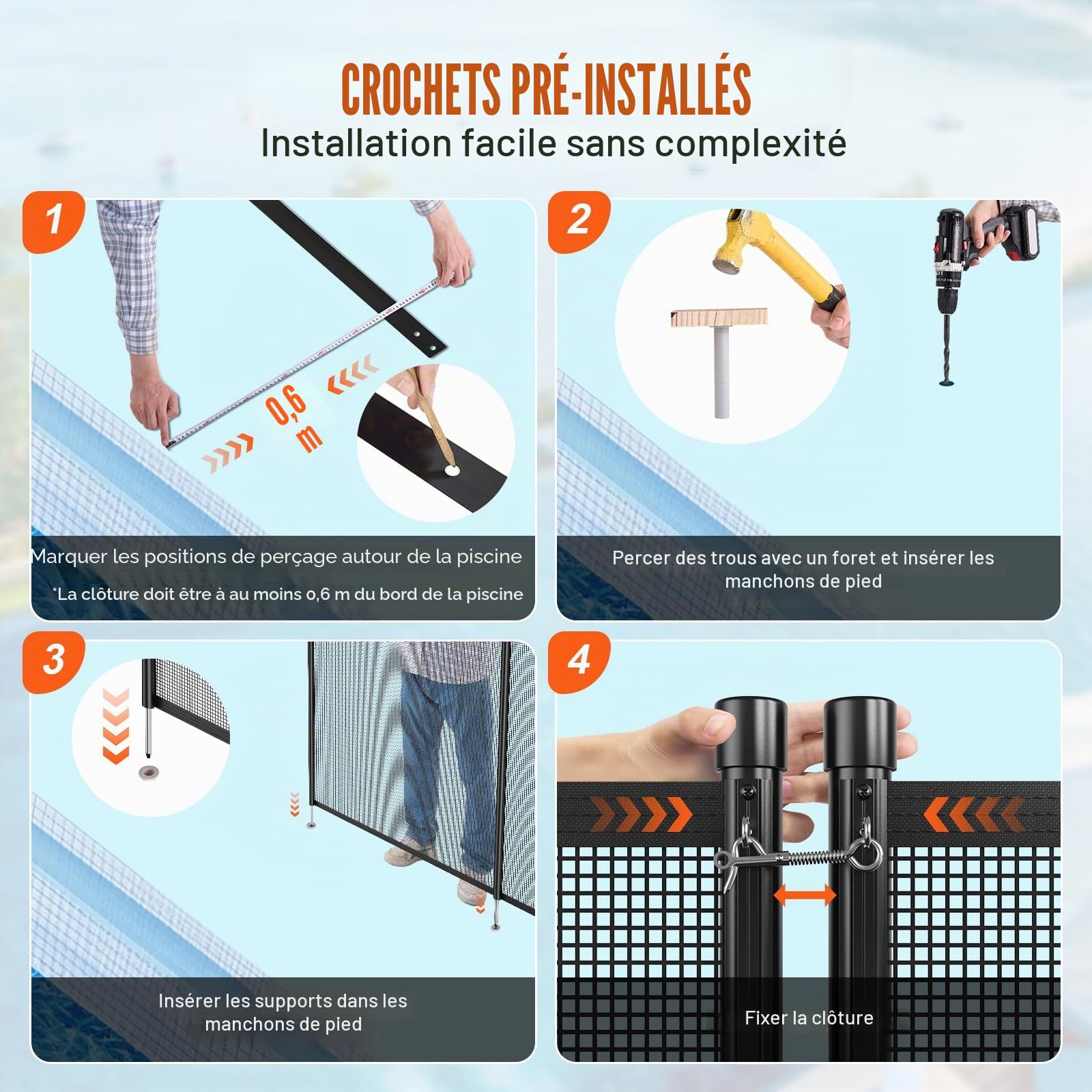 CROCHETS PRÉ-INSTALLÉS
Installation facile sans complexité

1

0,6 m

Marquer les positions de perçage autour de la piscine
*La clôture doit être à au moins 0,6 m du bord de la piscine

2

Percer des trous avec un foret et insérer les manchons de pied

3

Insérer les supports dans les manchons de pied

4

Fixer la clôture