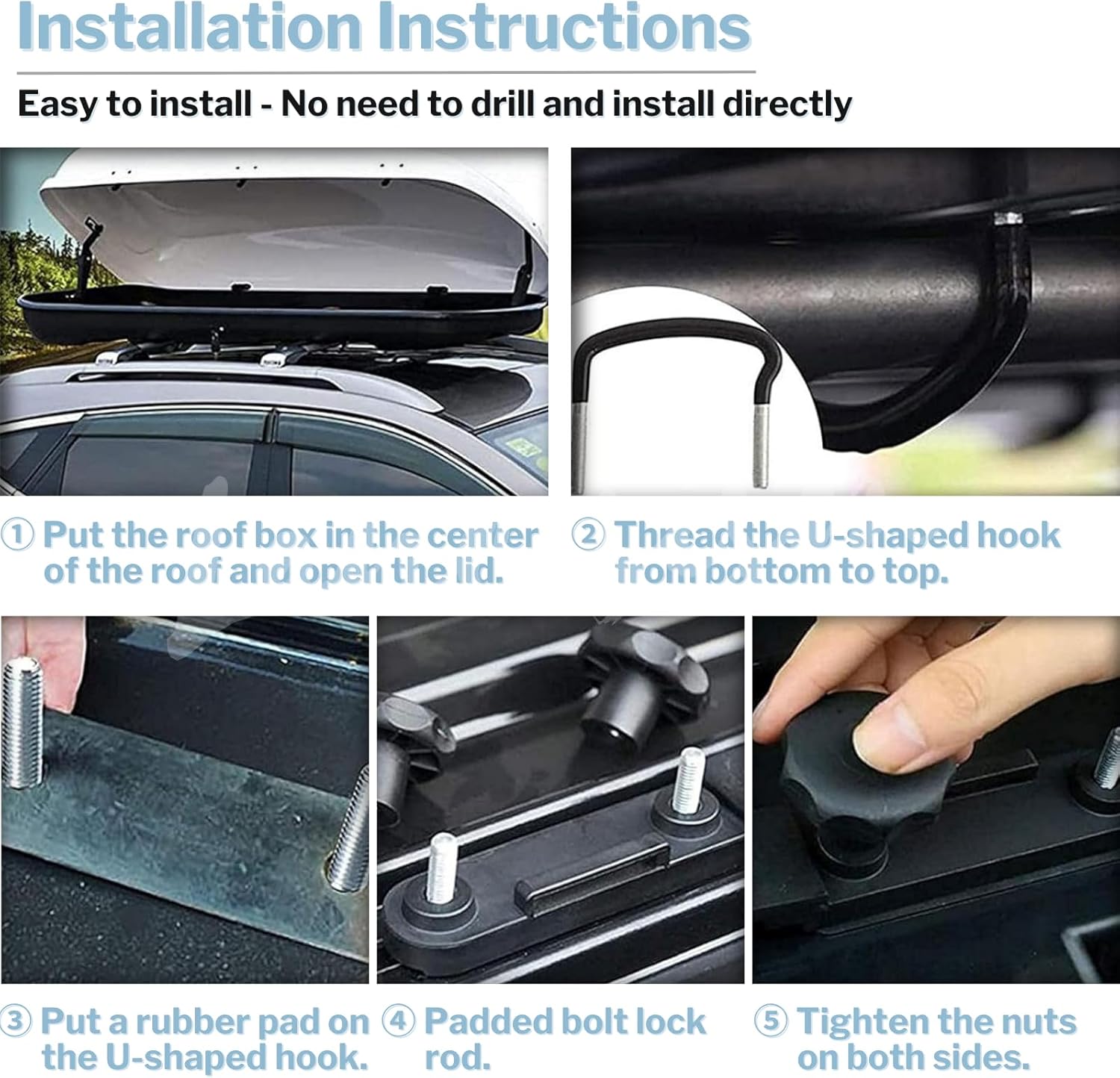 Installation Instructions

Easy to install - No need to drill and install directly

① Put the roof box in the center of the roof and open the lid.

② Thread the U-shaped hook from bottom to top.

③ Put a rubber pad on the U-shaped hook.

④ Padded bolt lock rod.

⑤ Tighten the nuts on both sides.