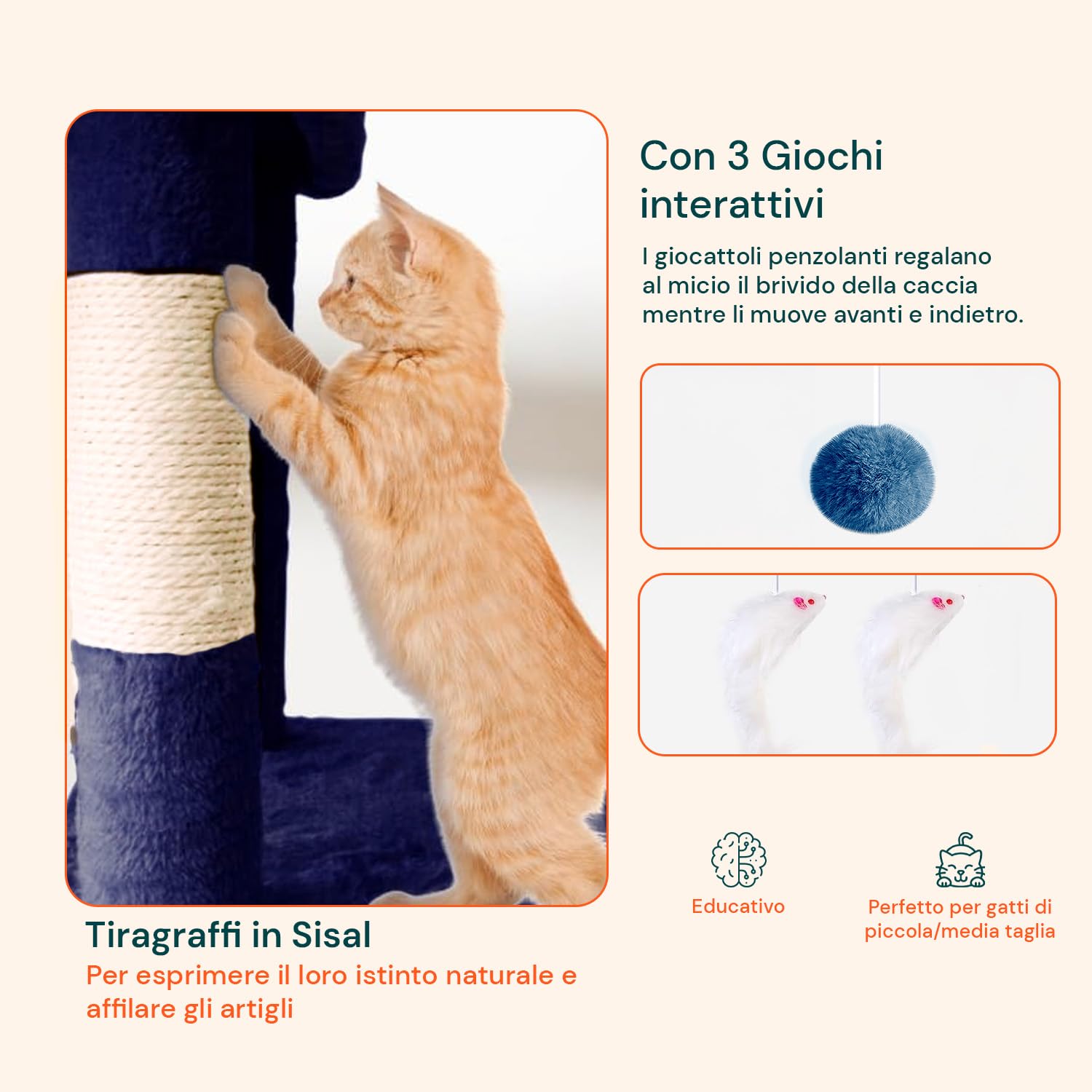 Con 3 Giochi interattivi

I giocattoli penzolanti regalano al micio il brivido della caccia mentre li muove avanti e indietro.

Educativo

Perfetto per gatti di piccola/media taglia

Tiragraffi in Sisal

Per esprimere il loro istinto naturale e affilare gli artigli