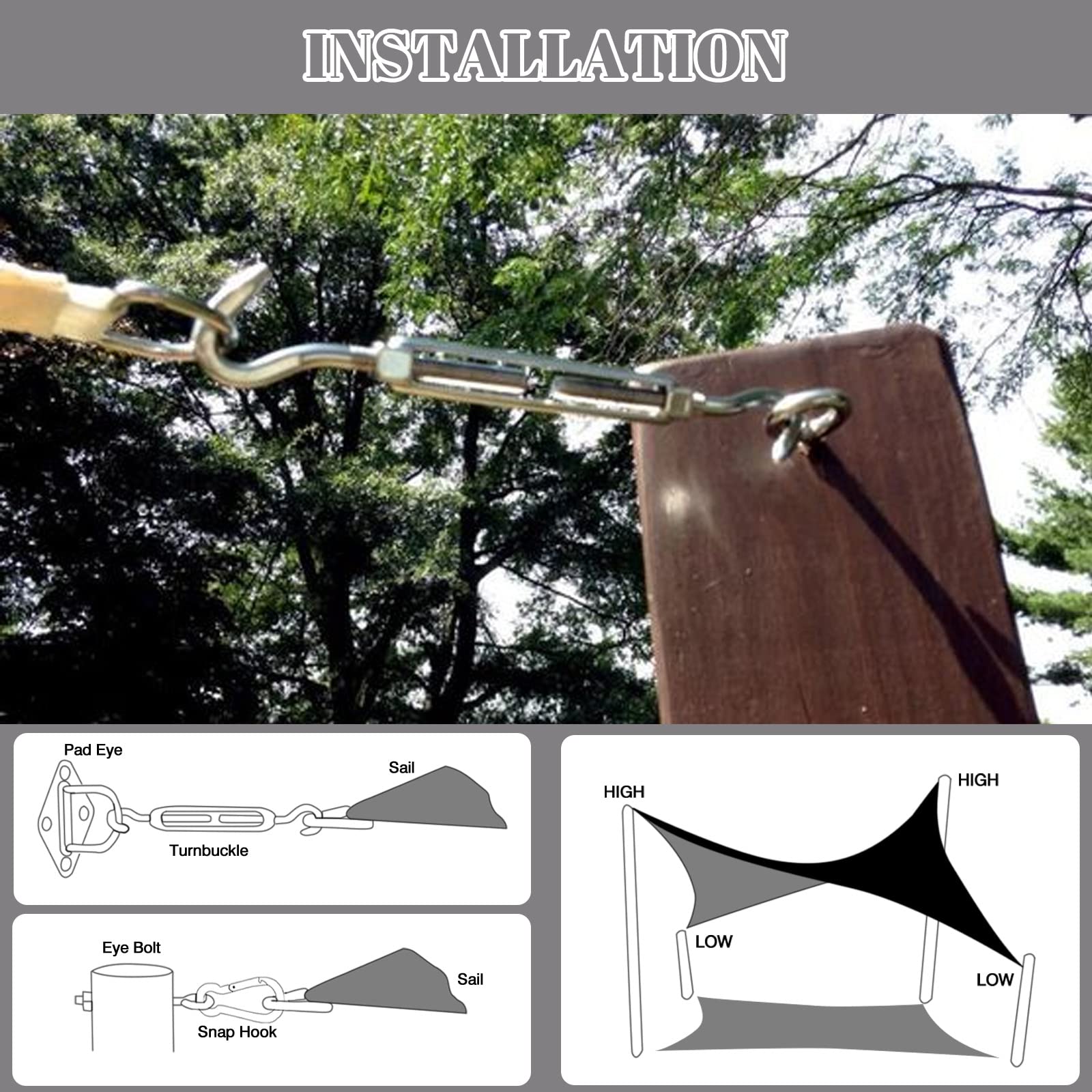 INSTALLATION

Pad Eye

Sail

Turnbuckle

Eye Bolt

Sail

Snap Hook

HIGH

HIGH

LOW

LOW