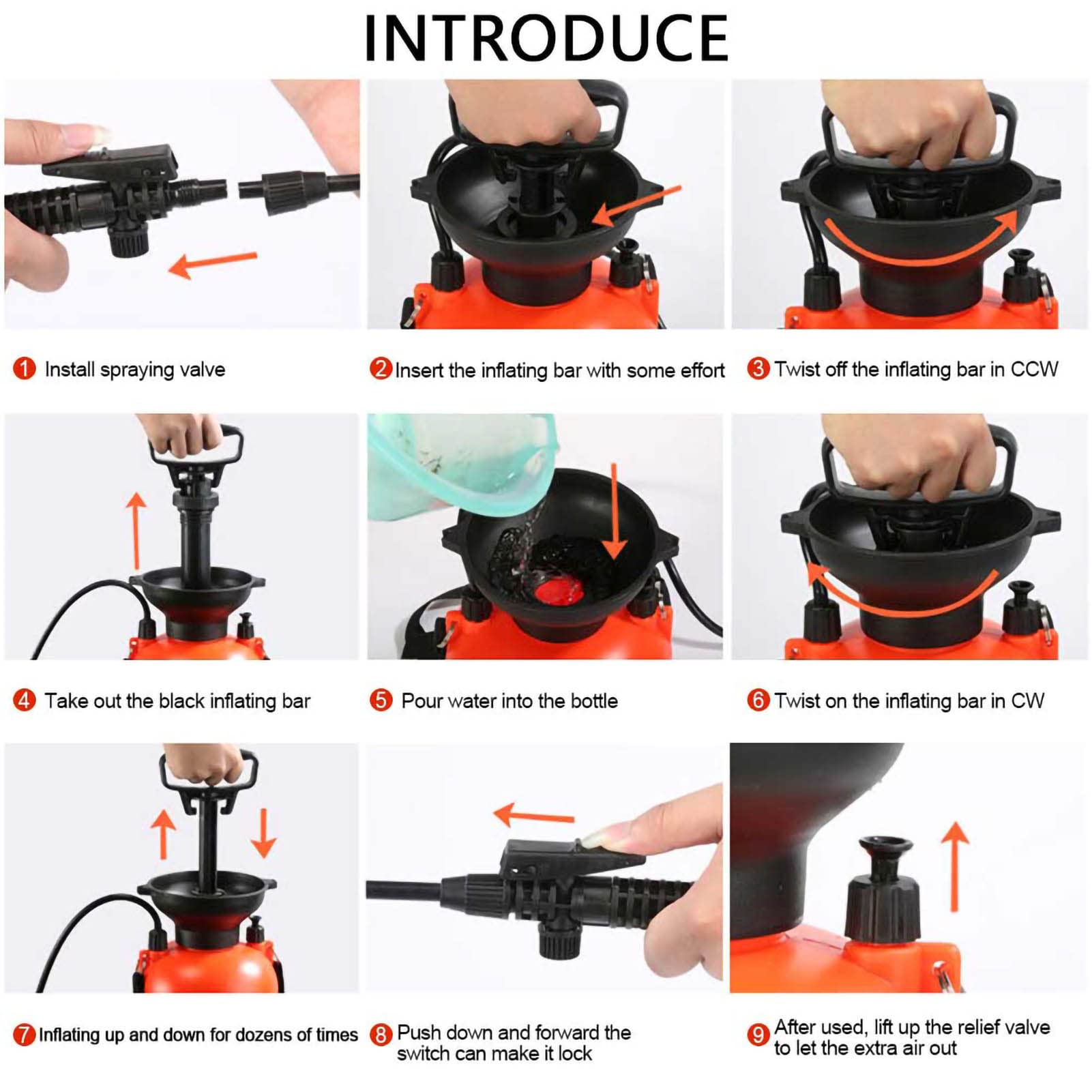 INTRODUCE

1 Install spraying valve

2 Insert the inflating bar with some effort

3 Twist off the inflating bar in CCW

4 Take out the black inflating bar

5 Pour water into the bottle

6 Twist on the inflating bar in CW

7 Inflating up and down for dozens of times

8 Push down and forward the switch can make it lock

9 After used, lift up the relief valve to let the extra air out