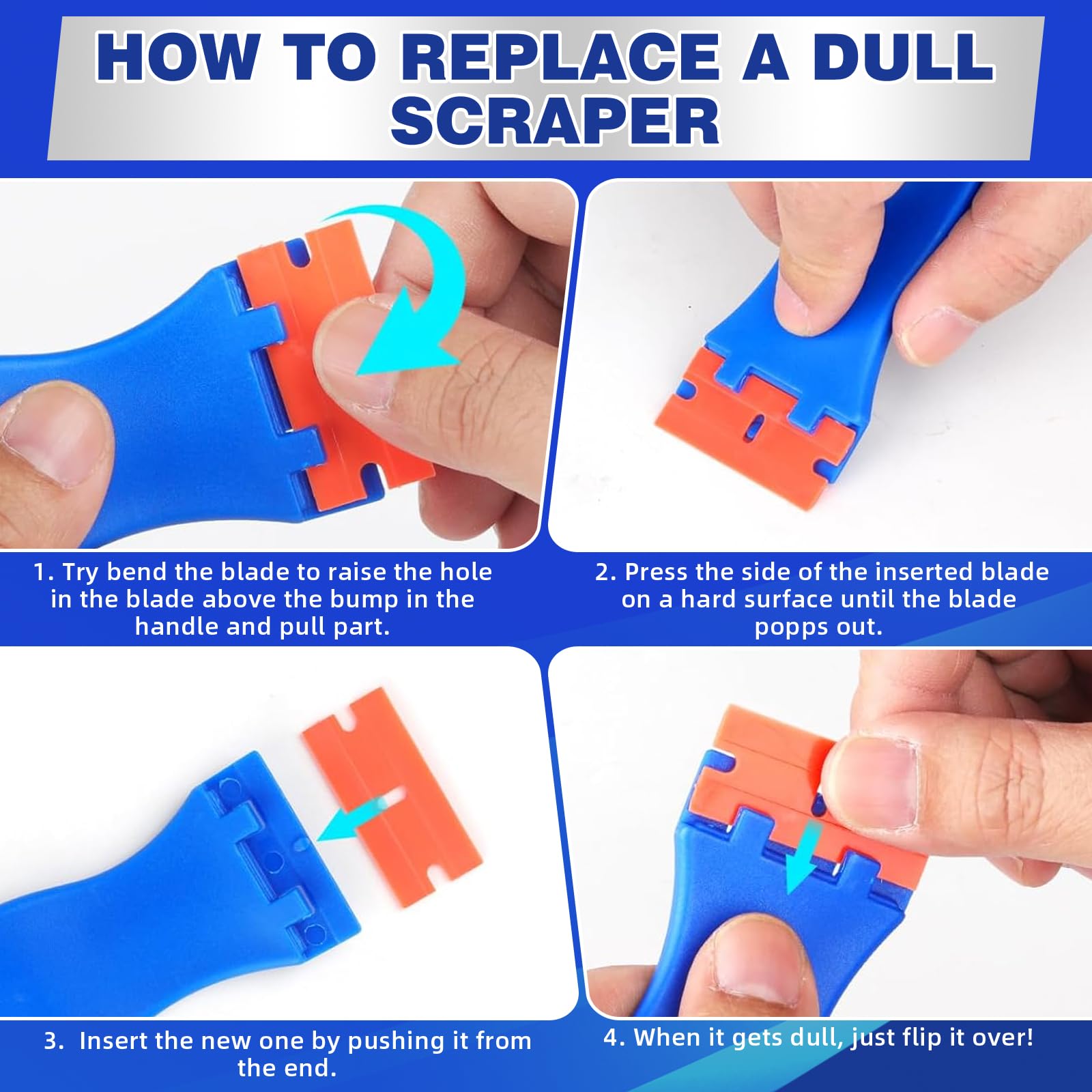 HOW TO REPLACE A DULL SCRAPER

1. Try bend the blade to raise the hole in the blade above the bump in the handle and pull part.

2. Press the side of the inserted blade on a hard surface until the blade popps out.

3. Insert the new one by pushing it from the end.

4. When it gets dull, just flip it over!