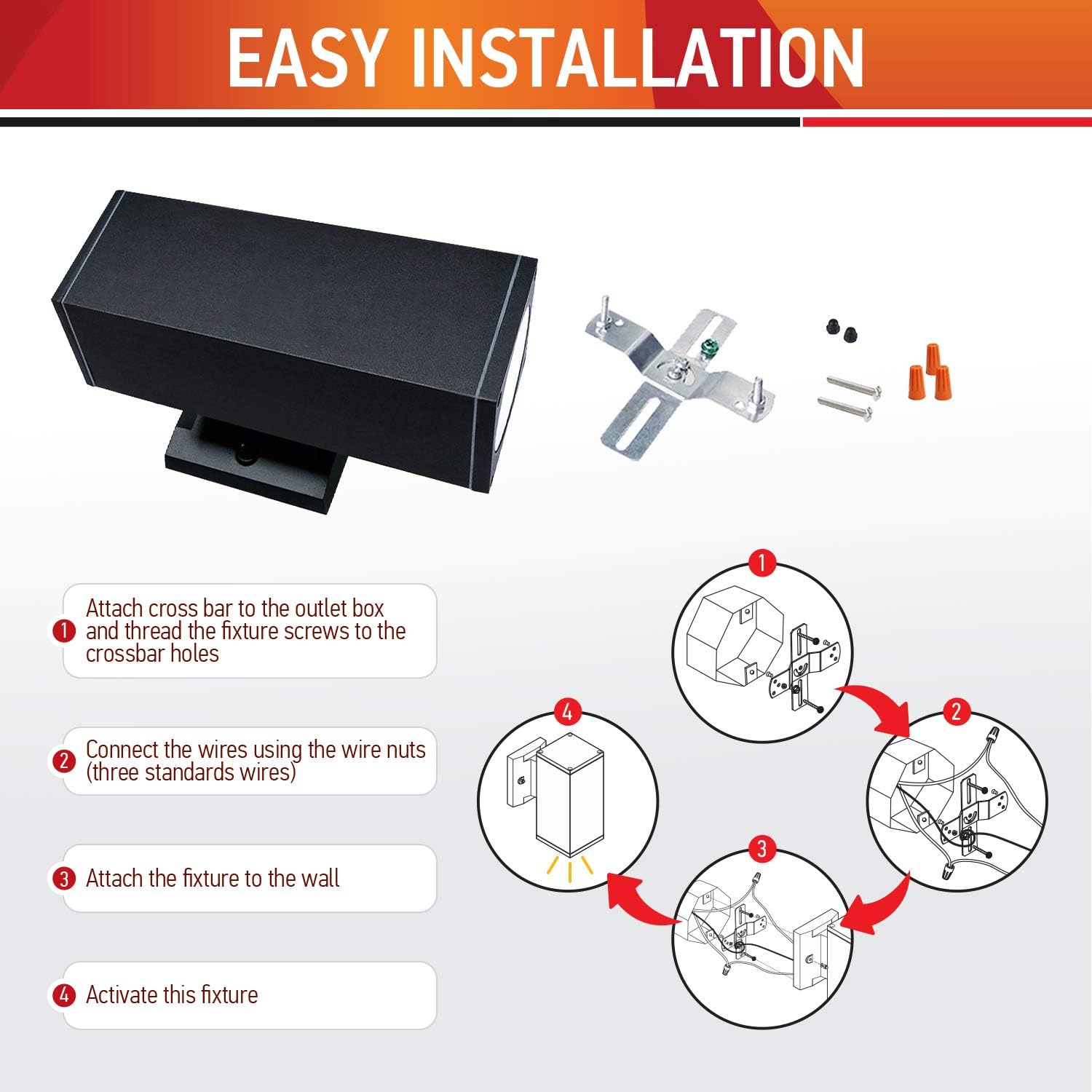 EASY INSTALLATION

1 Attach cross bar to the outlet box and thread the fixture screws to the crossbar holes

2 Connect the wires using the wire nuts (three standards wires)

3 Attach the fixture to the wall

4 Activate this fixture

1

2

3

4