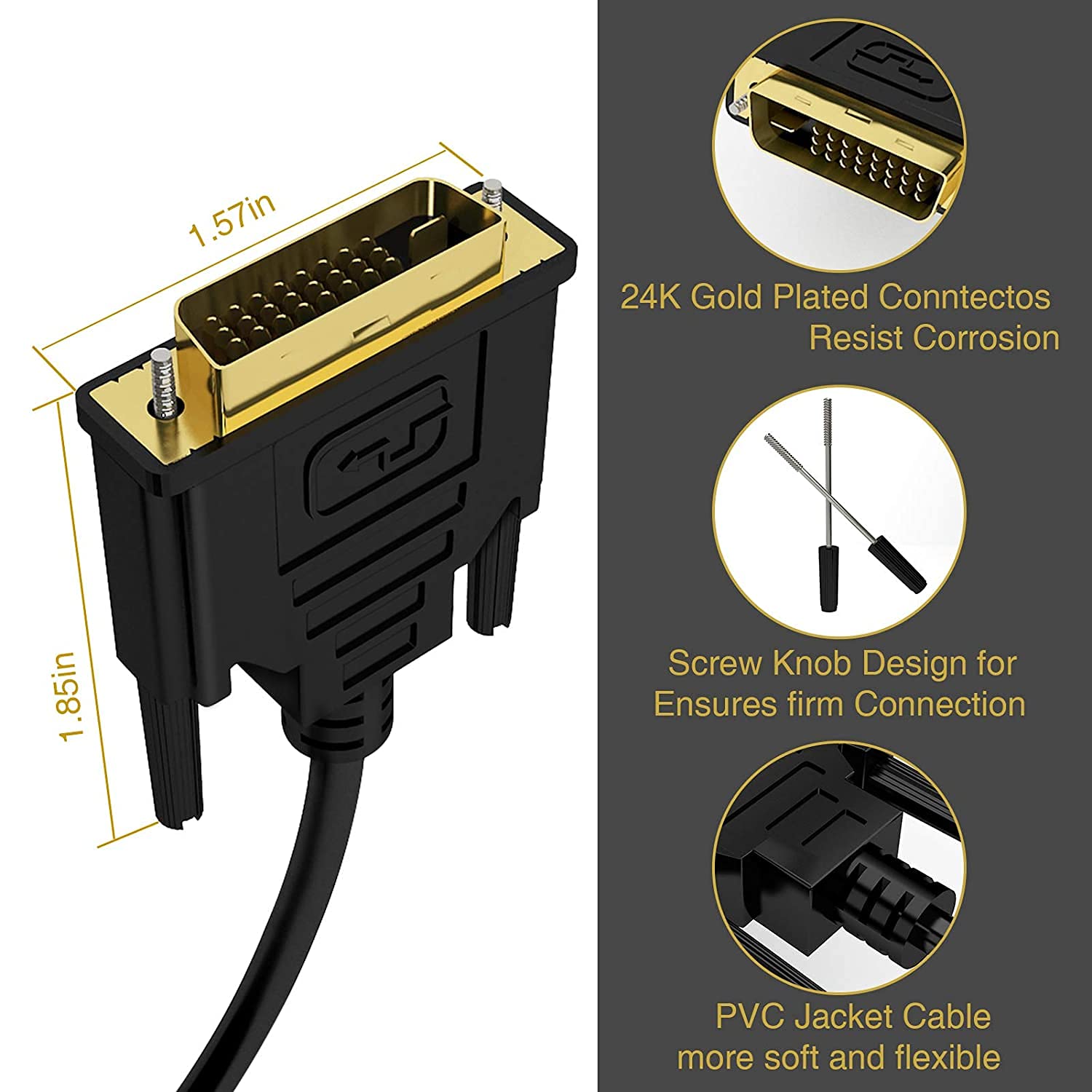 1.57in

1.85in

24K Gold Plated Conntectos
Resist Corrosion

Screw Knob Design for
Ensures firm Connection

PVC Jacket Cable
more soft and flexible