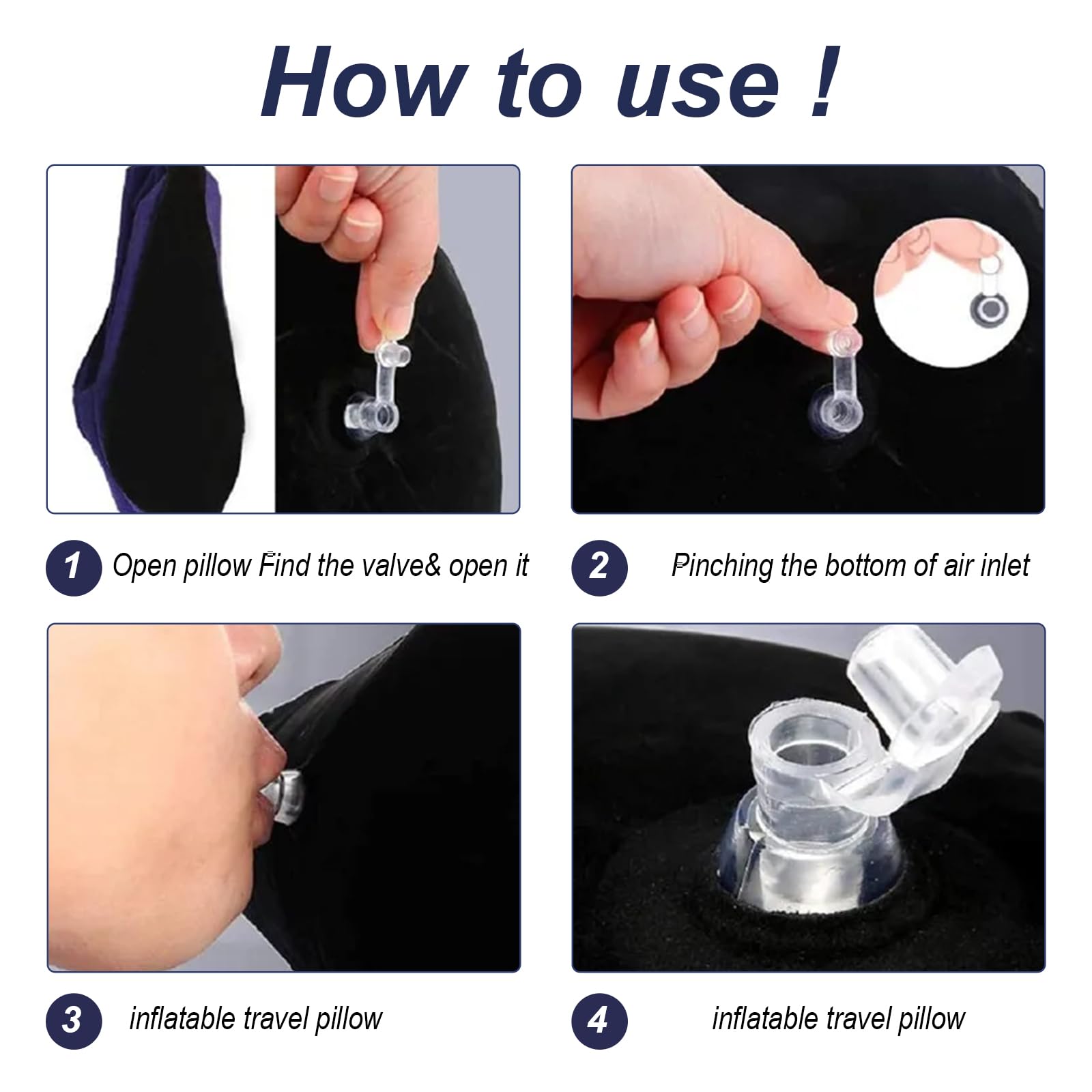 How to use !

1 Open pillow Find the valve& open it

2 Pinching the bottom of air inlet

3 inflatable travel pillow

4 inflatable travel pillow