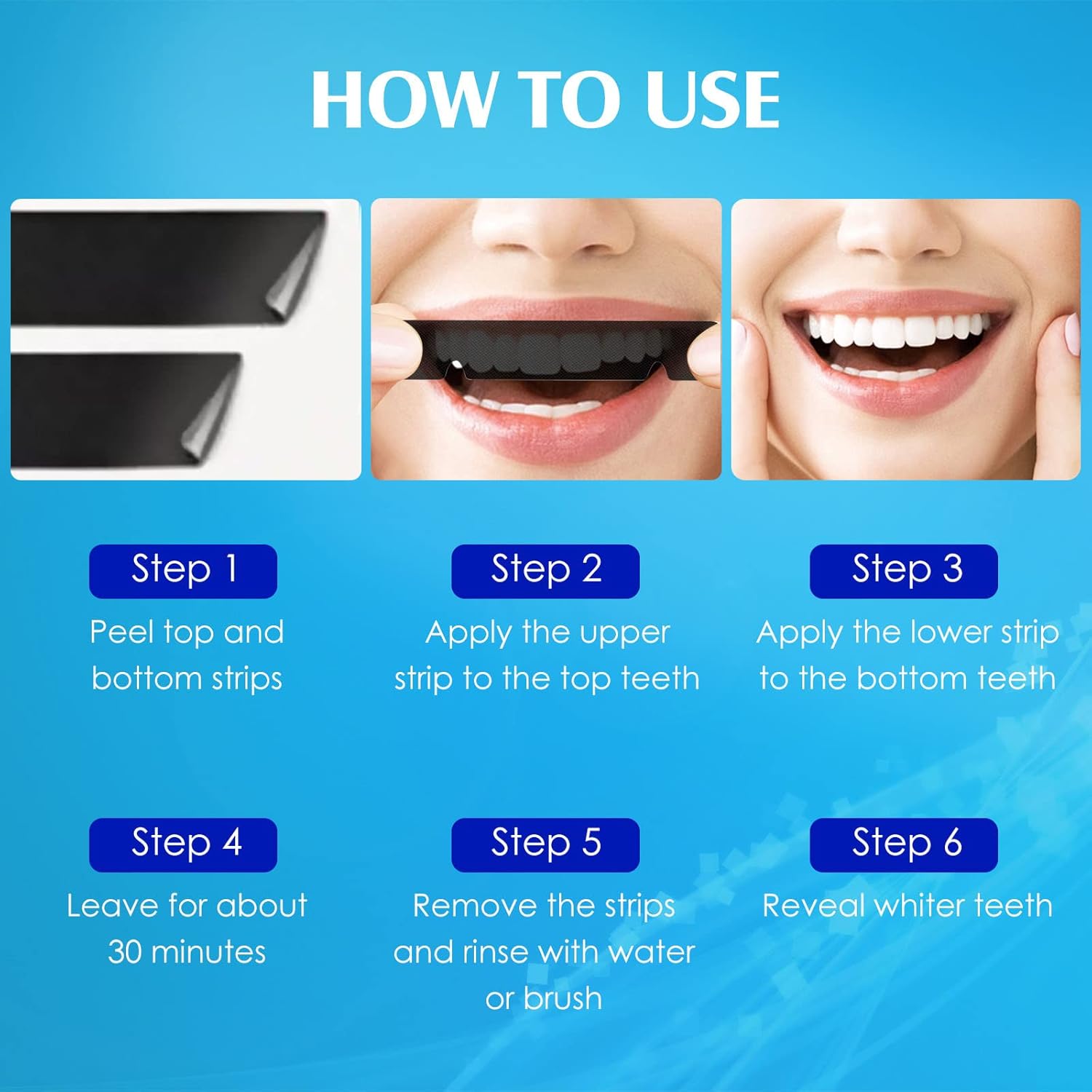 HOW TO USE

Step 1
Peel top and bottom strips

Step 2
Apply the upper strip to the top teeth

Step 3
Apply the lower strip to the bottom teeth

Step 4
Leave for about 30 minutes

Step 5
Remove the strips and rinse with water or brush

Step 6
Reveal whiter teeth