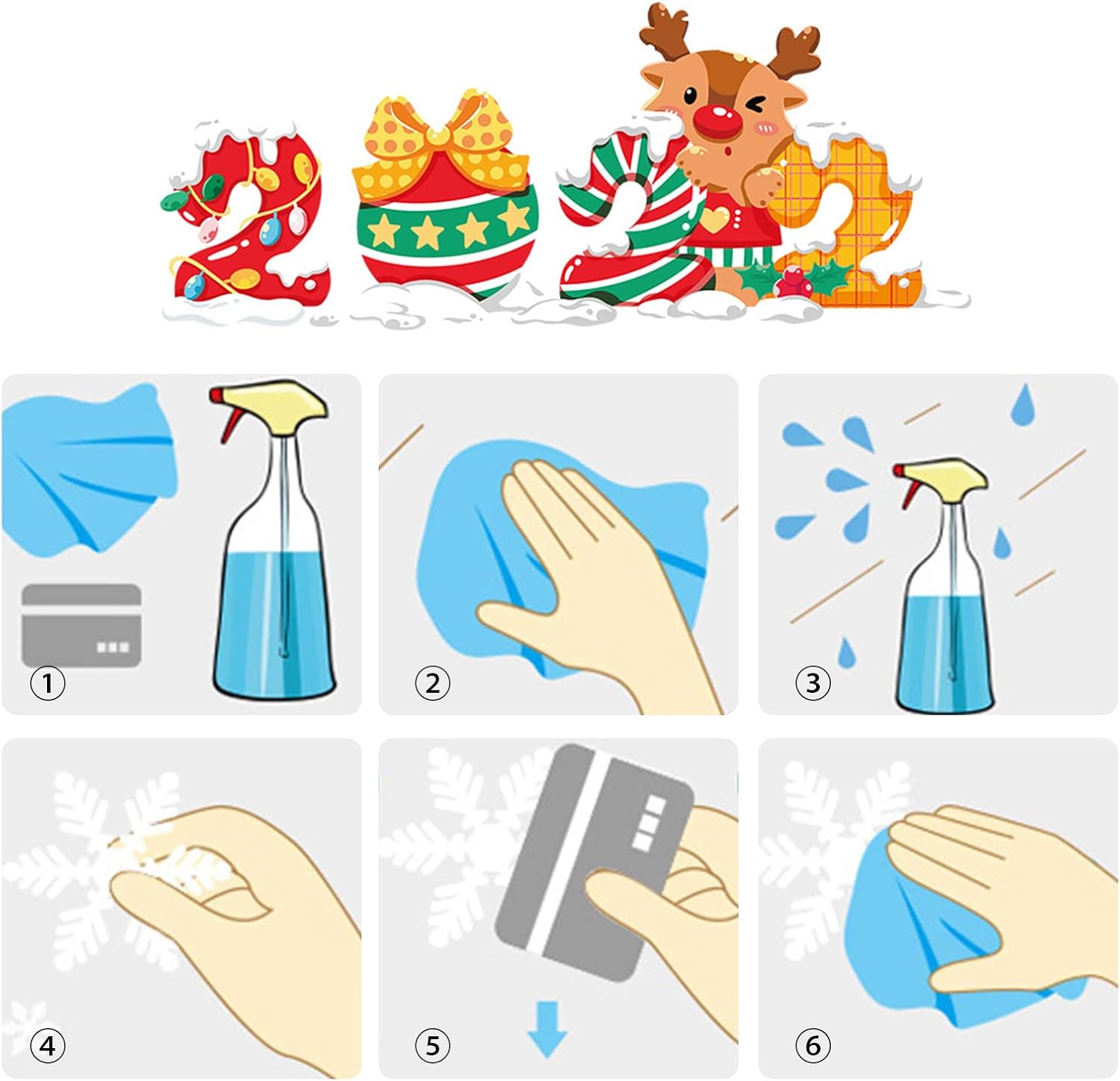 2022

①

②

③

④

⑤

⑥