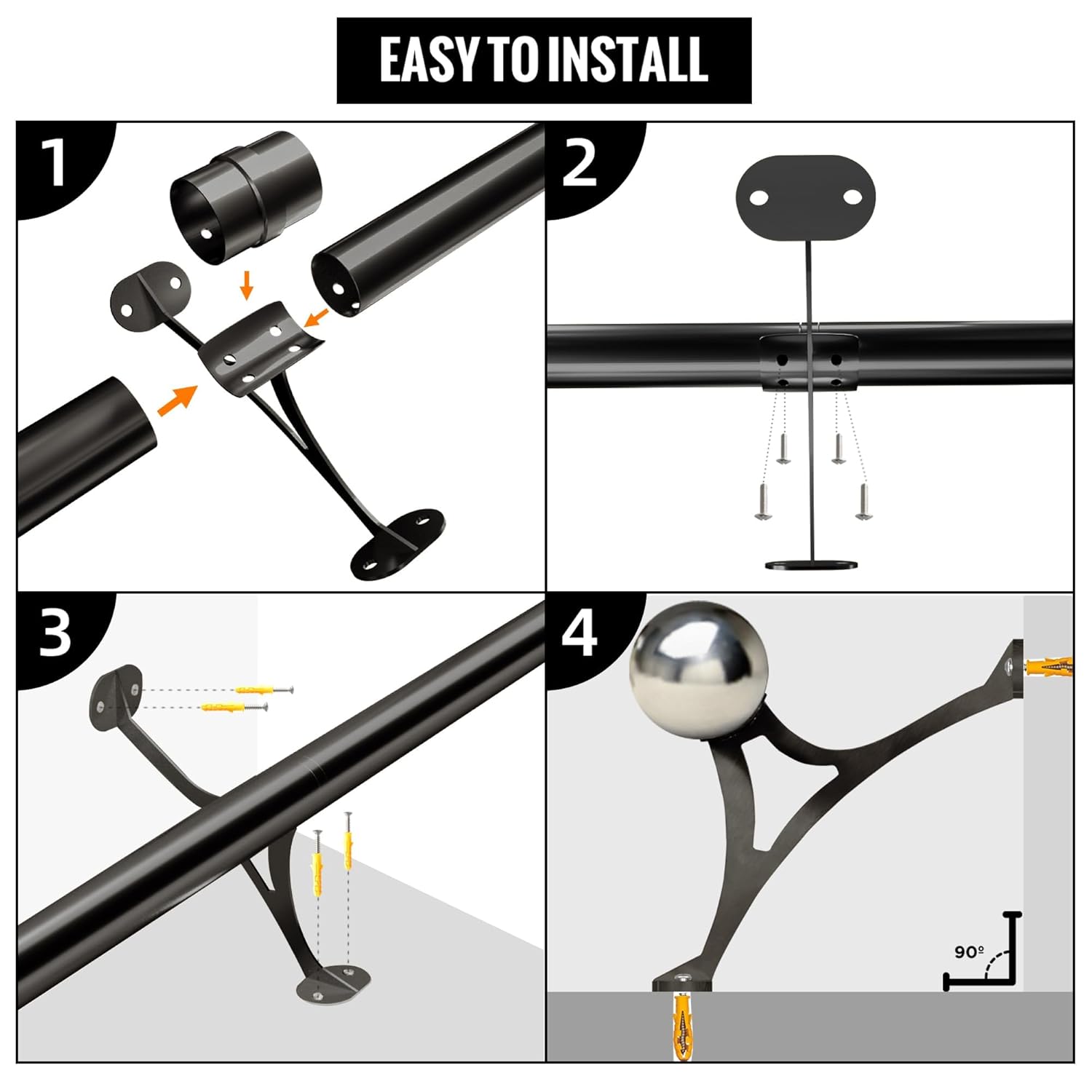 EASY TO INSTALL

1

2

3

4

90º