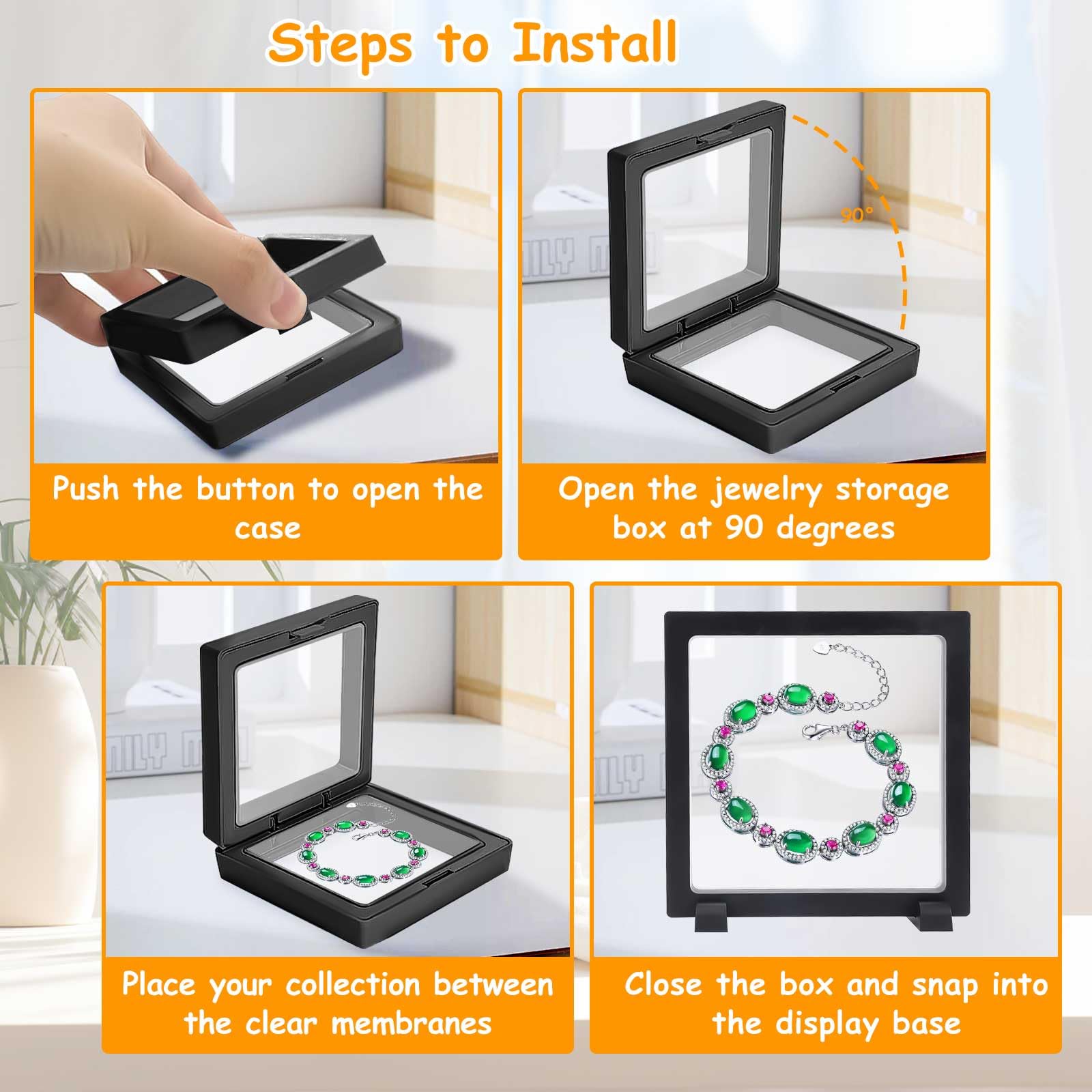 Steps to Install

Push the button to open the case

90°

Open the jewelry storage box at 90 degrees

Place your collection between the clear membranes

Close the box and snap into the display base