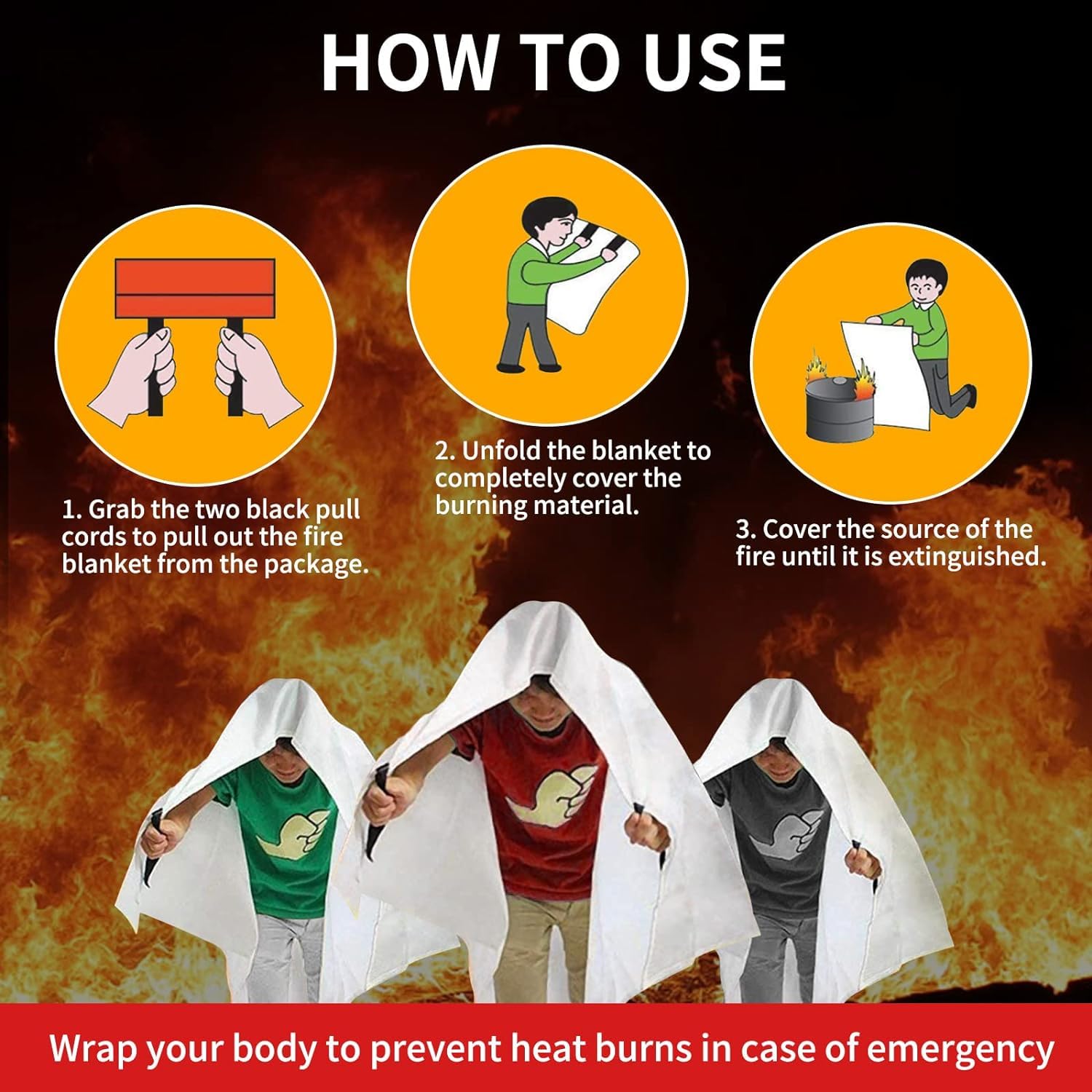 HOW TO USE

1. Grab the two black pull cords to pull out the fire blanket from the package.

2. Unfold the blanket to completely cover the burning material.

3. Cover the source of the fire until it is extinguished.

Wrap your body to prevent heat burns in case of emergency