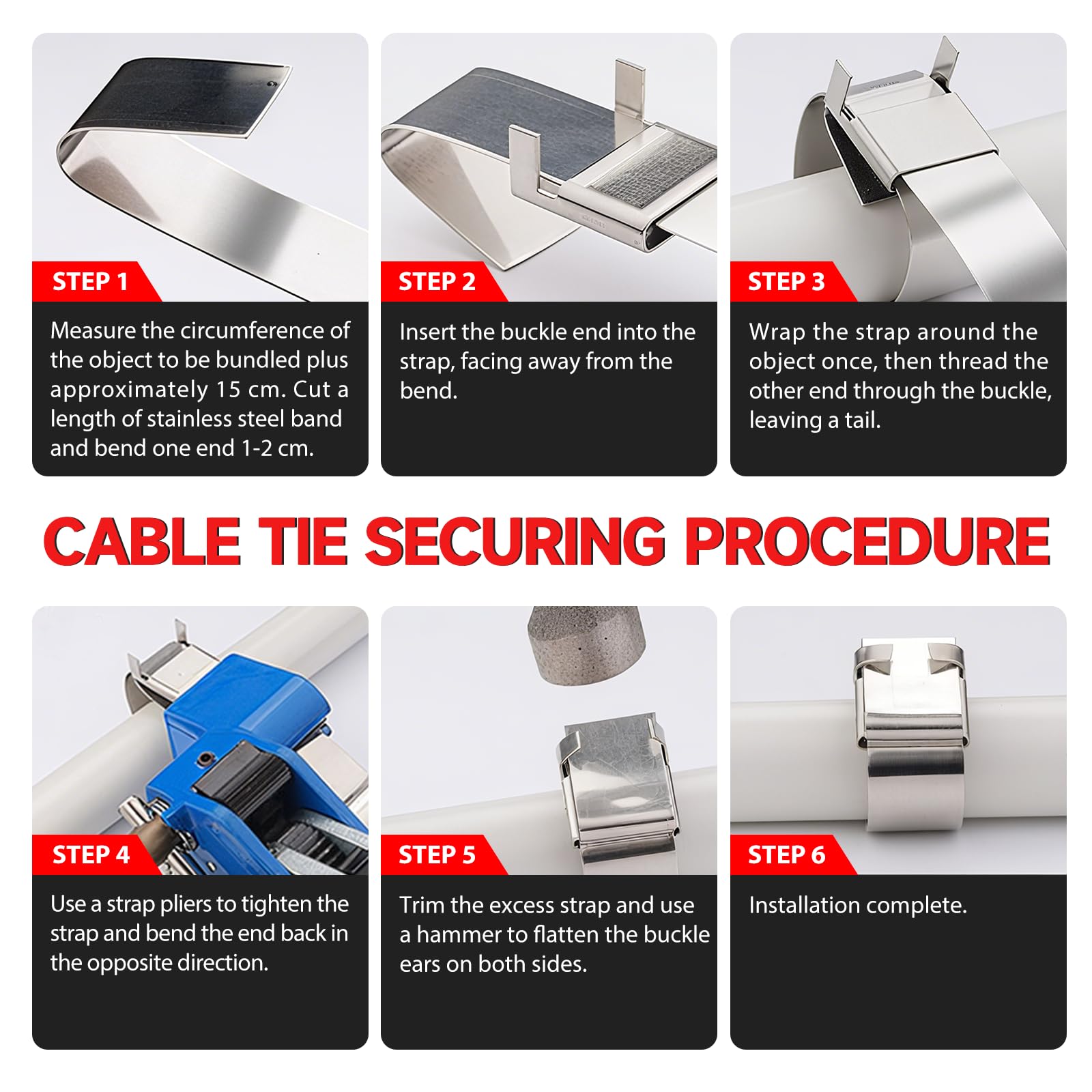 STEP 1

Measure the circumference of the object to be bundled plus approximately 15 cm. Cut a length of stainless steel band and bend one end 1-2 cm.

STEP 2

Insert the buckle end into the strap, facing away from the bend.

STEP 3

Wrap the strap around the object once, then thread the other end through the buckle, leaving a tail.

CABLE TIE SECURING PROCEDURE

STEP 4

Use a strap pliers to tighten the strap and bend the end back in the opposite direction.

STEP 5

Trim the excess strap and use a hammer to flatten the buckle ears on both sides.

STEP 6

Installation complete.