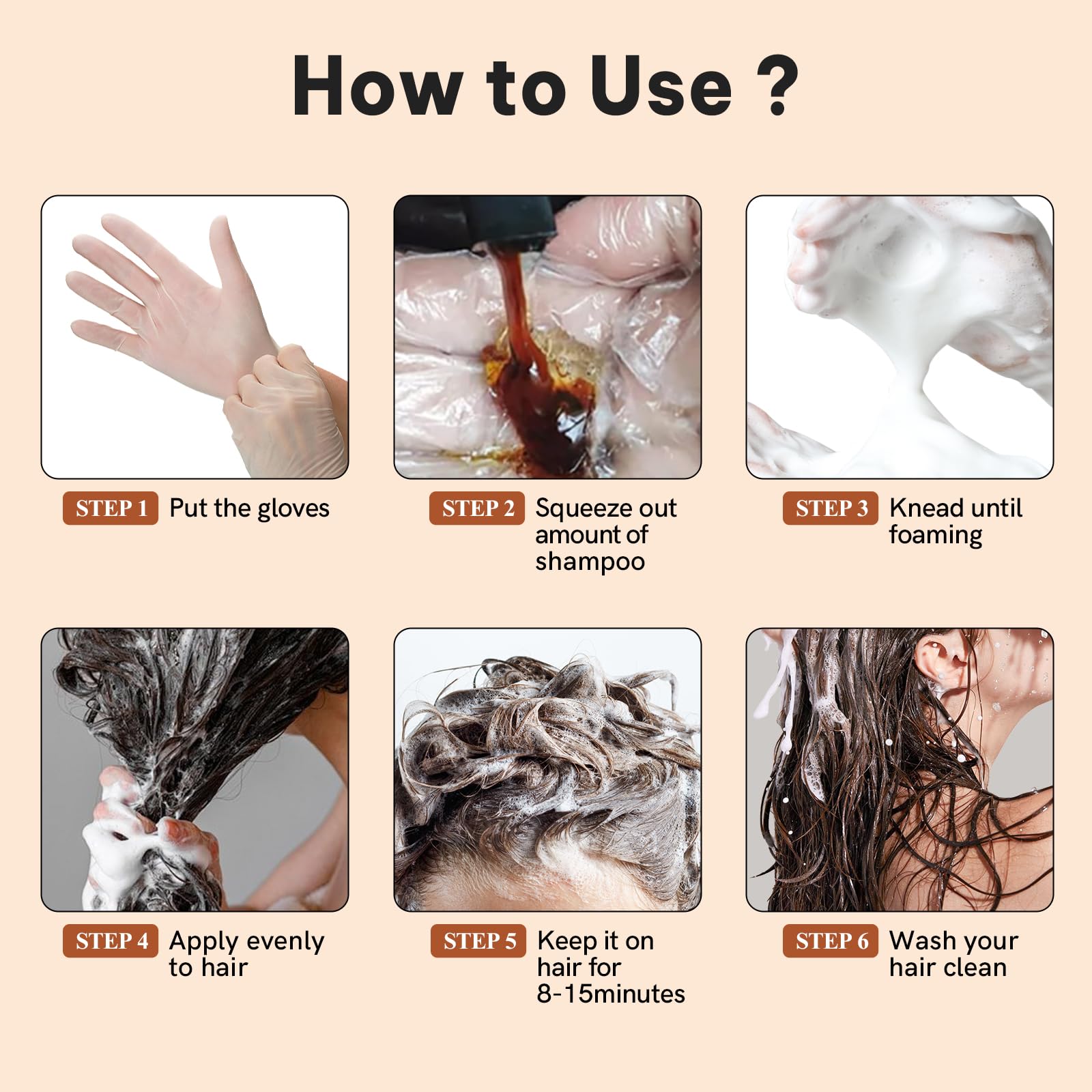 How to Use ?

STEP 1 Put the gloves

STEP 2 Squeeze out amount of shampoo

STEP 3 Knead until foaming

STEP 4 Apply evenly to hair

STEP 5 Keep it on hair for 8-15minutes

STEP 6 Wash your hair clean