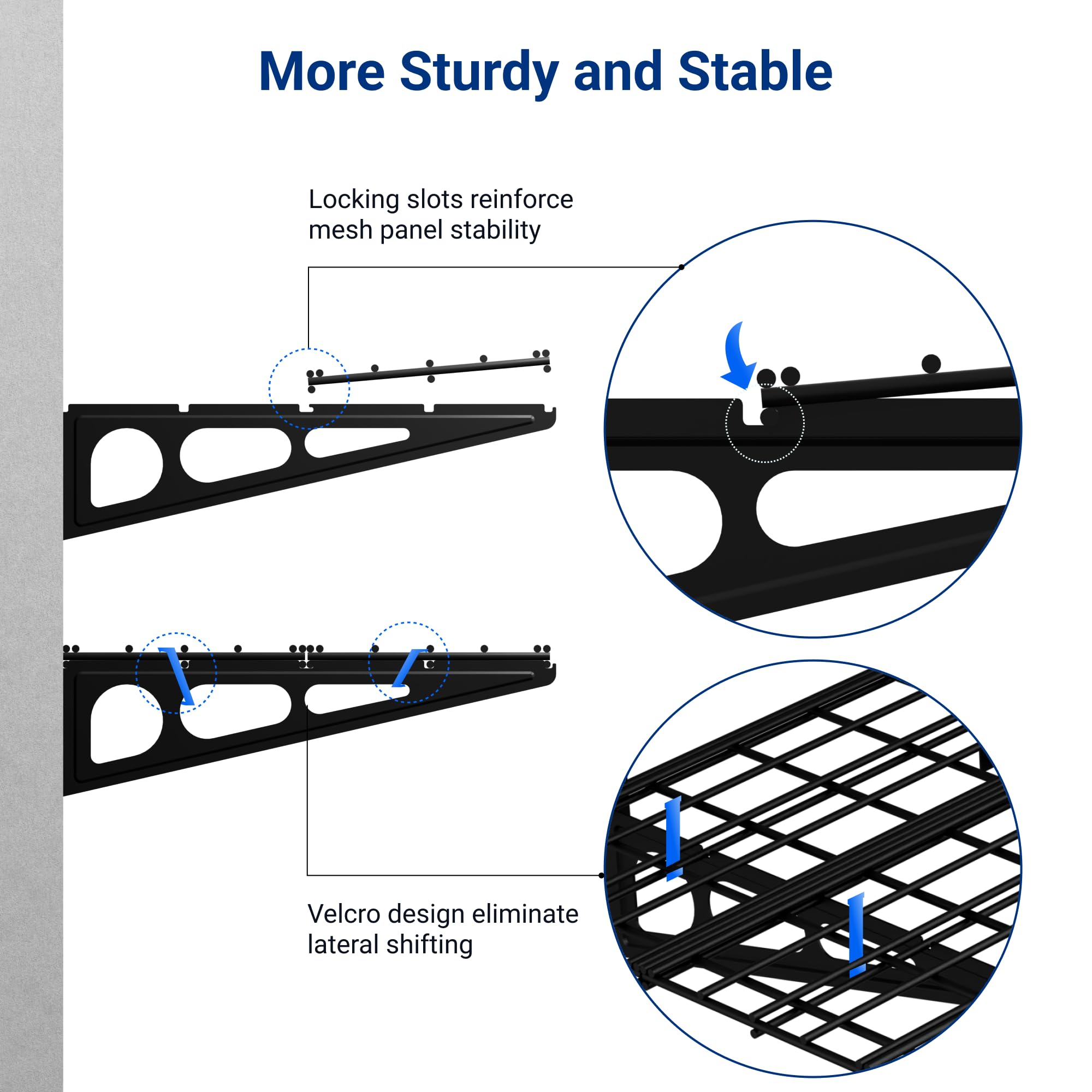 More Sturdy and Stable

Locking slots reinforce mesh panel stability

Velcro design eliminate lateral shifting