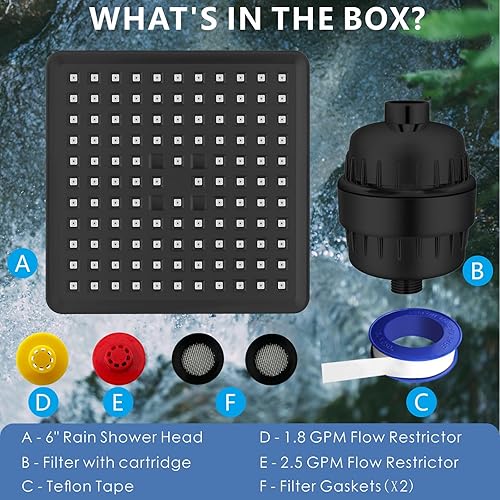 WHAT'S IN THE BOX?

A

B

D

E

F

C

A - 6" Rain Shower Head
B - Filter with cartridge
C - Teflon Tape

D - 1.8 GPM Flow Restrictor
E - 2.5 GPM Flow Restrictor
F - Filter Gaskets (X2)