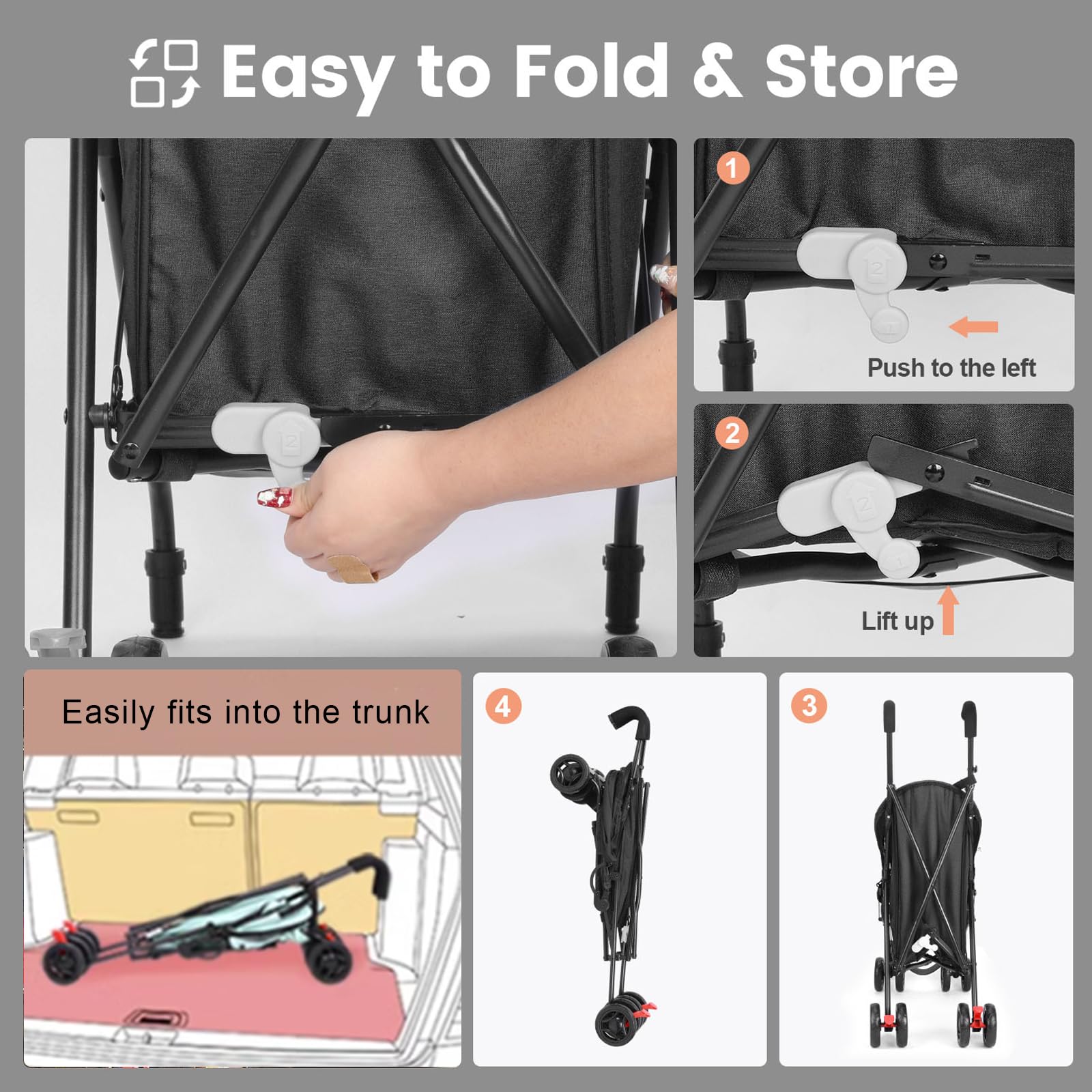 Easy to Fold & Store

1

Push to the left

2

Lift up

Easily fits into the trunk

4

3