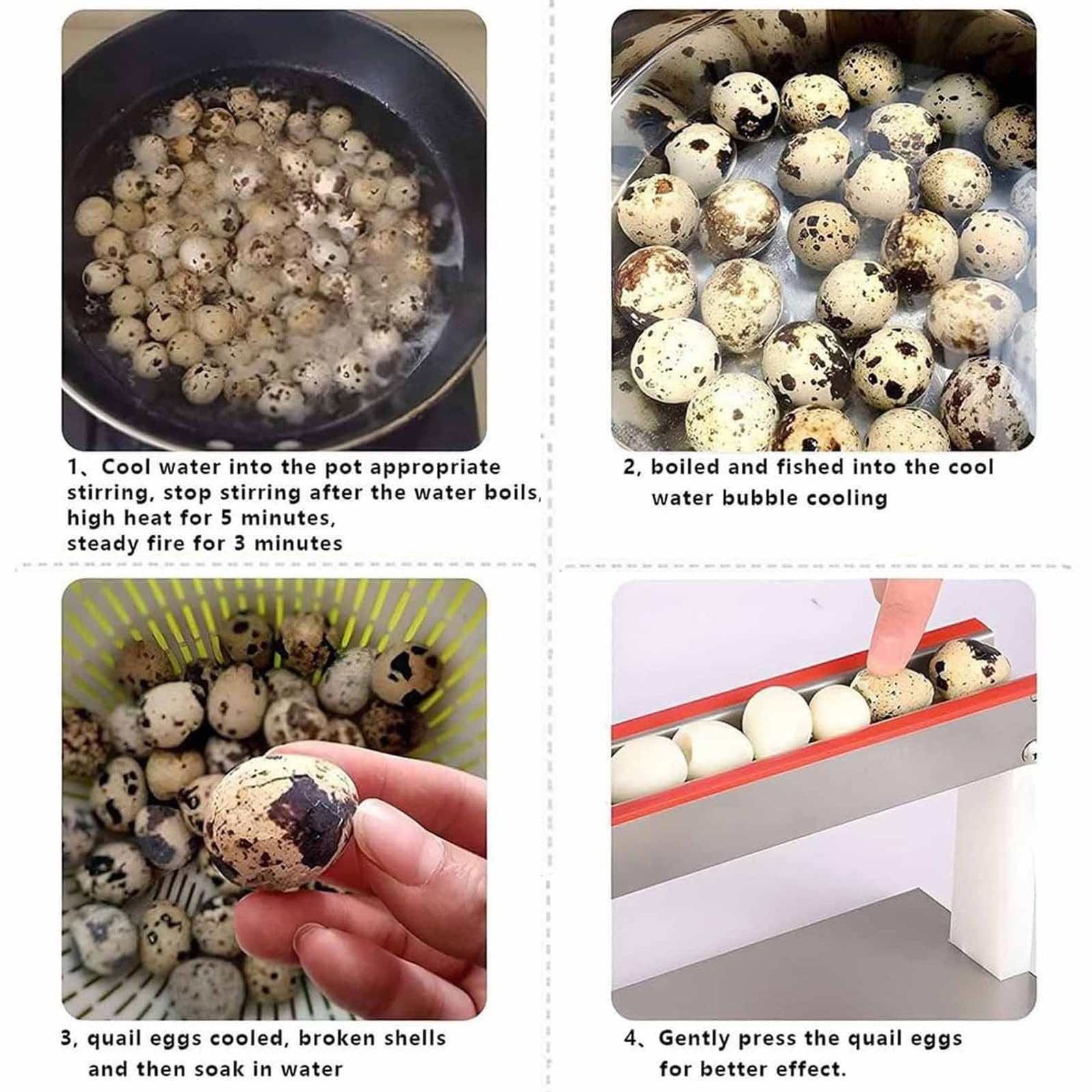 1、Cool water into the pot appropriate stirring, stop stirring after the water boils, high heat for 5 minutes, steady fire for 3 minutes

2, boiled and fished into the cool water bubble cooling

3, quail eggs cooled, broken shells and then soak in water

4、Gently press the quail eggs for better effect.