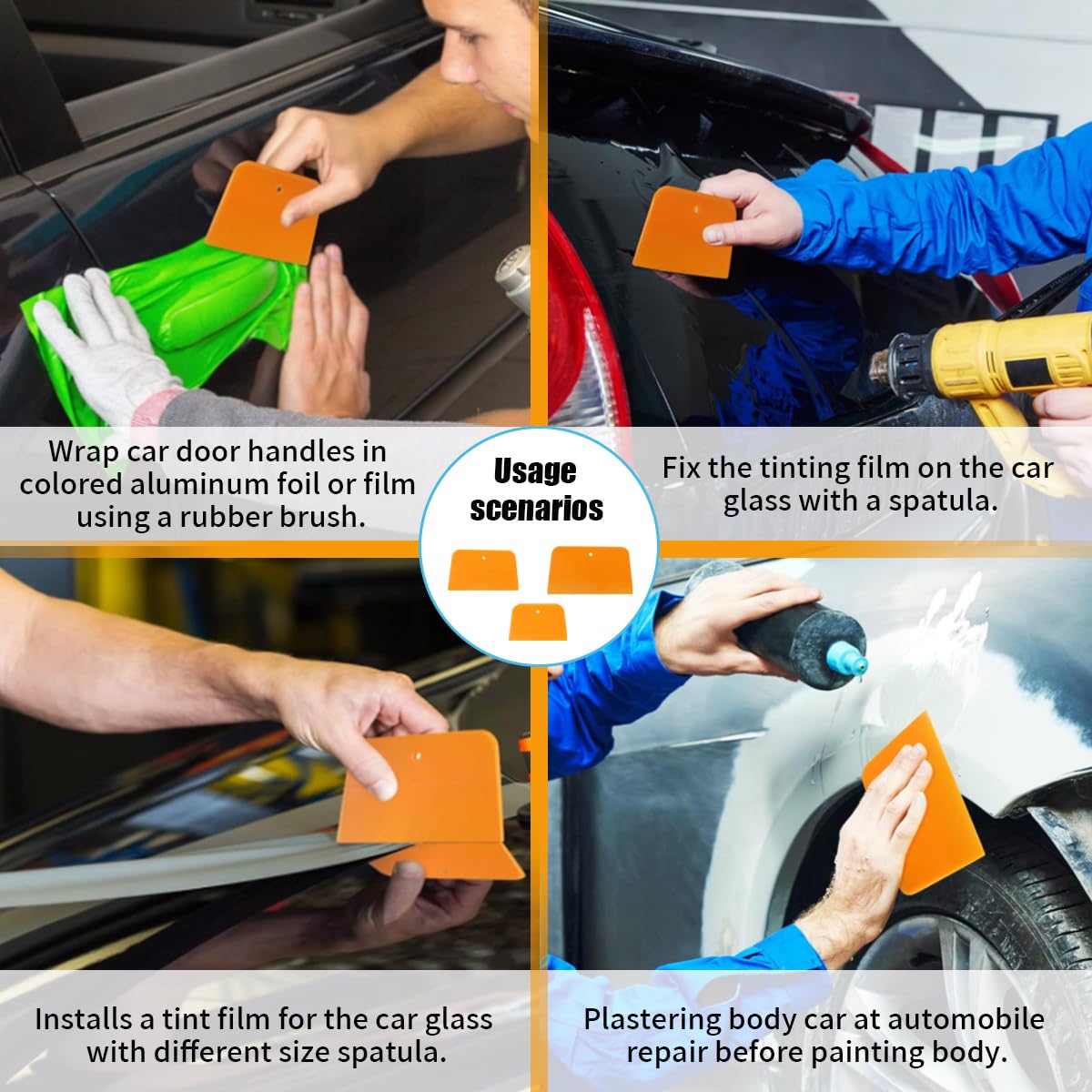 Wrap car door handles in colored aluminum foil or film using a rubber brush.

Usage scenarios

Fix the tinting film on the car glass with a spatula.

Installs a tint film for the car glass with different size spatula.

Plastering body car at automobile repair before painting body.