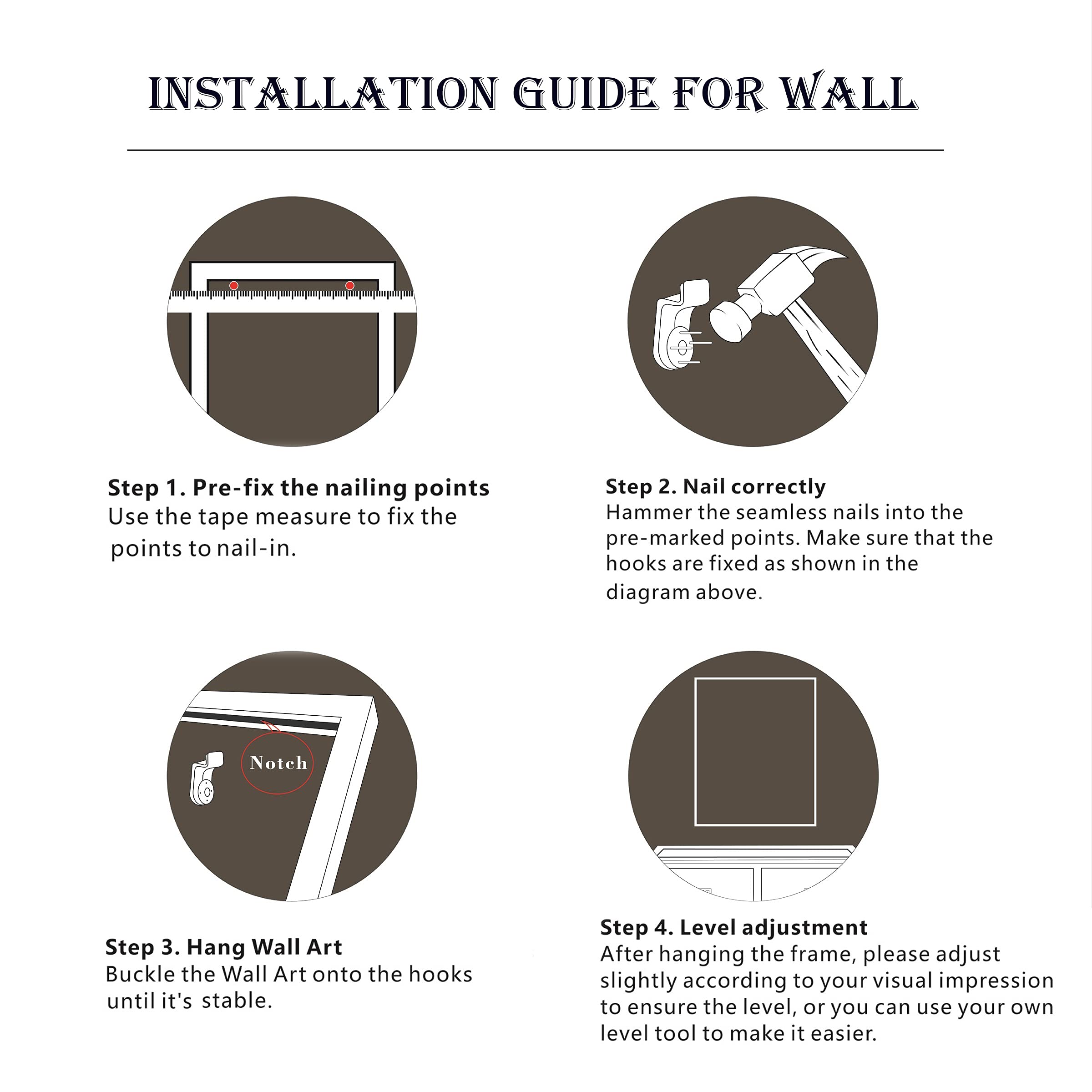 INSTALLATION GUIDE FOR WALL

Step 1. Pre-fix the nailing points
Use the tape measure to fix the points to nail-in.

Step 2. Nail correctly
Hammer the seamless nails into the pre-marked points. Make sure that the hooks are fixed as shown in the diagram above.

Notch

Step 3. Hang Wall Art
Buckle the Wall Art onto the hooks until it's stable.

Step 4. Level adjustment
After hanging the frame, please adjust slightly according to your visual impression to ensure the level, or you can use your own level tool to make it easier.