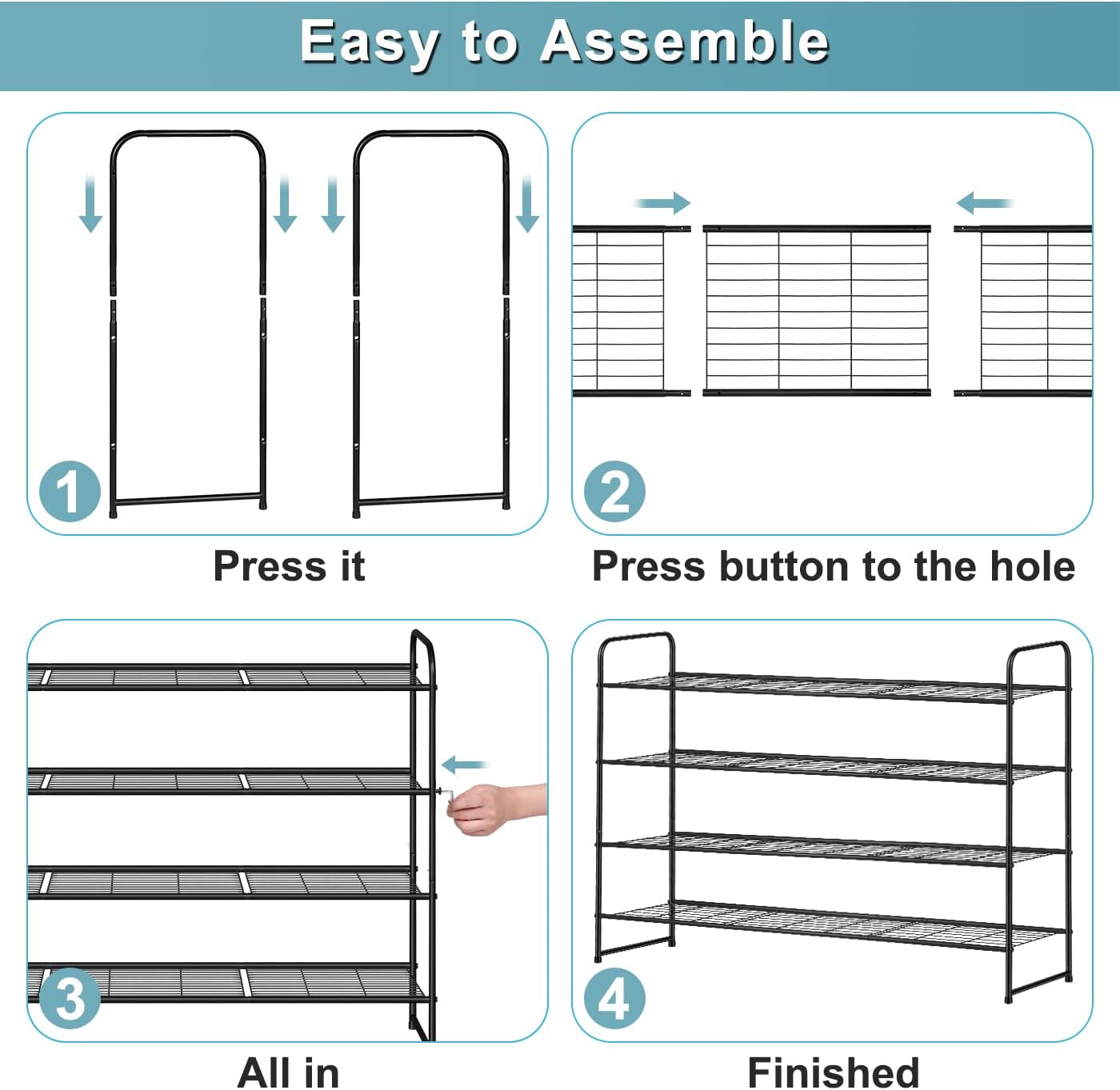 Easy to Assemble

1

Press it

2

Press button to the hole

3

All in

4

Finished