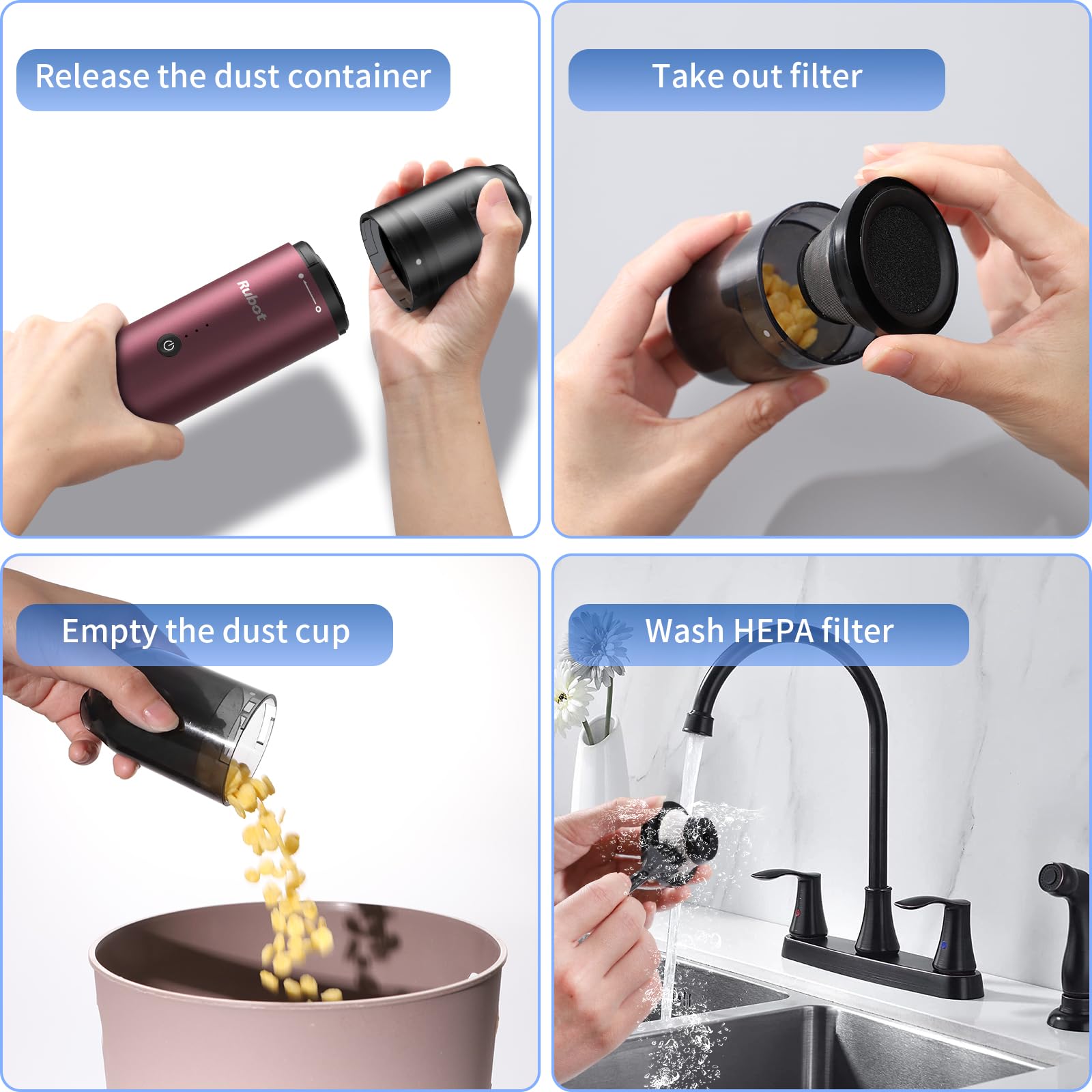 Release the dust container

Rubot

Take out filter

Empty the dust cup

Wash HEPA filter