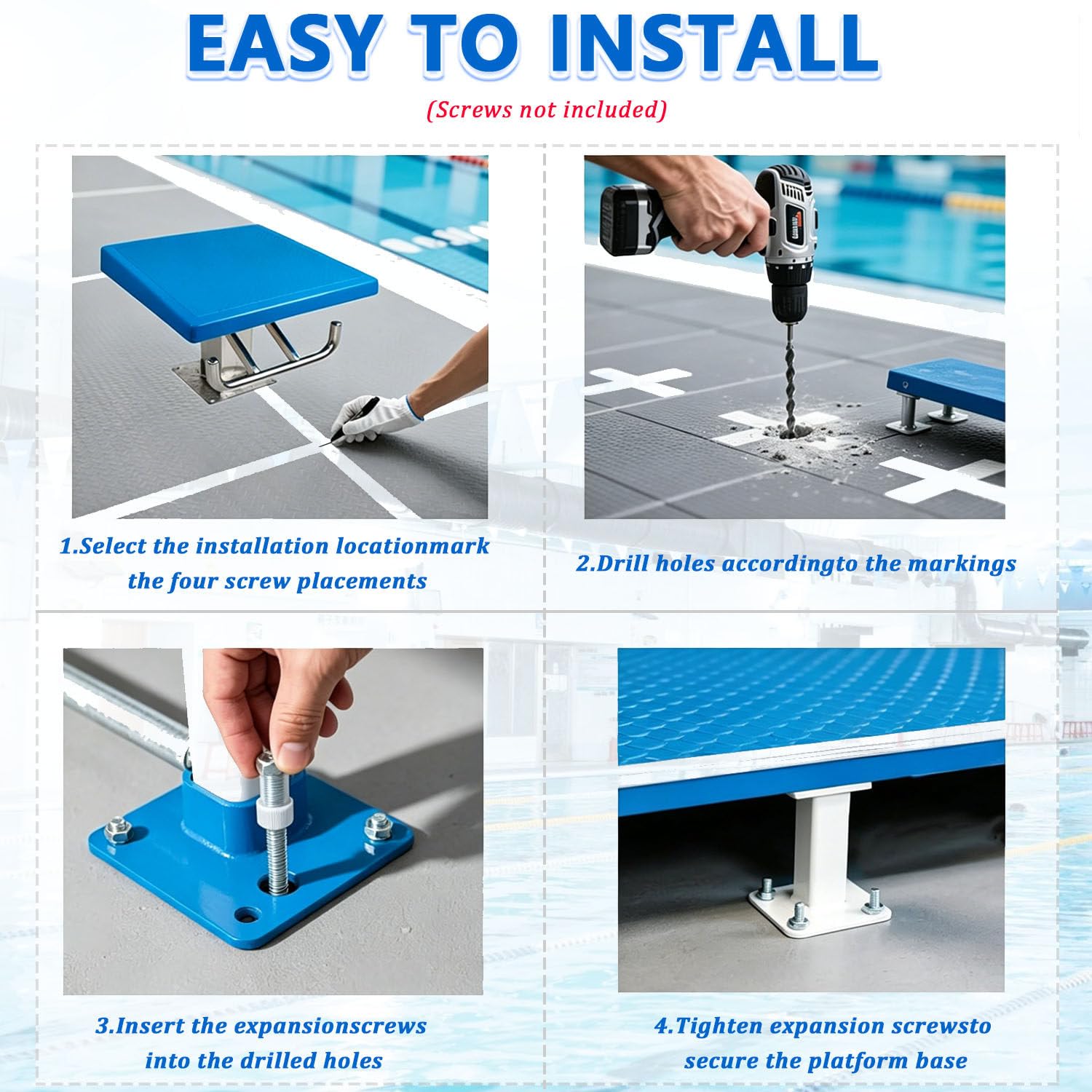 EASY TO INSTALL

(Screws not included)

1.Select the installation locationmark the four screw placements

2.Drill holes accordingto the markings

3.Insert the expansionscrews into the drilled holes

4.Tighten expansion screwsto secure the platform base