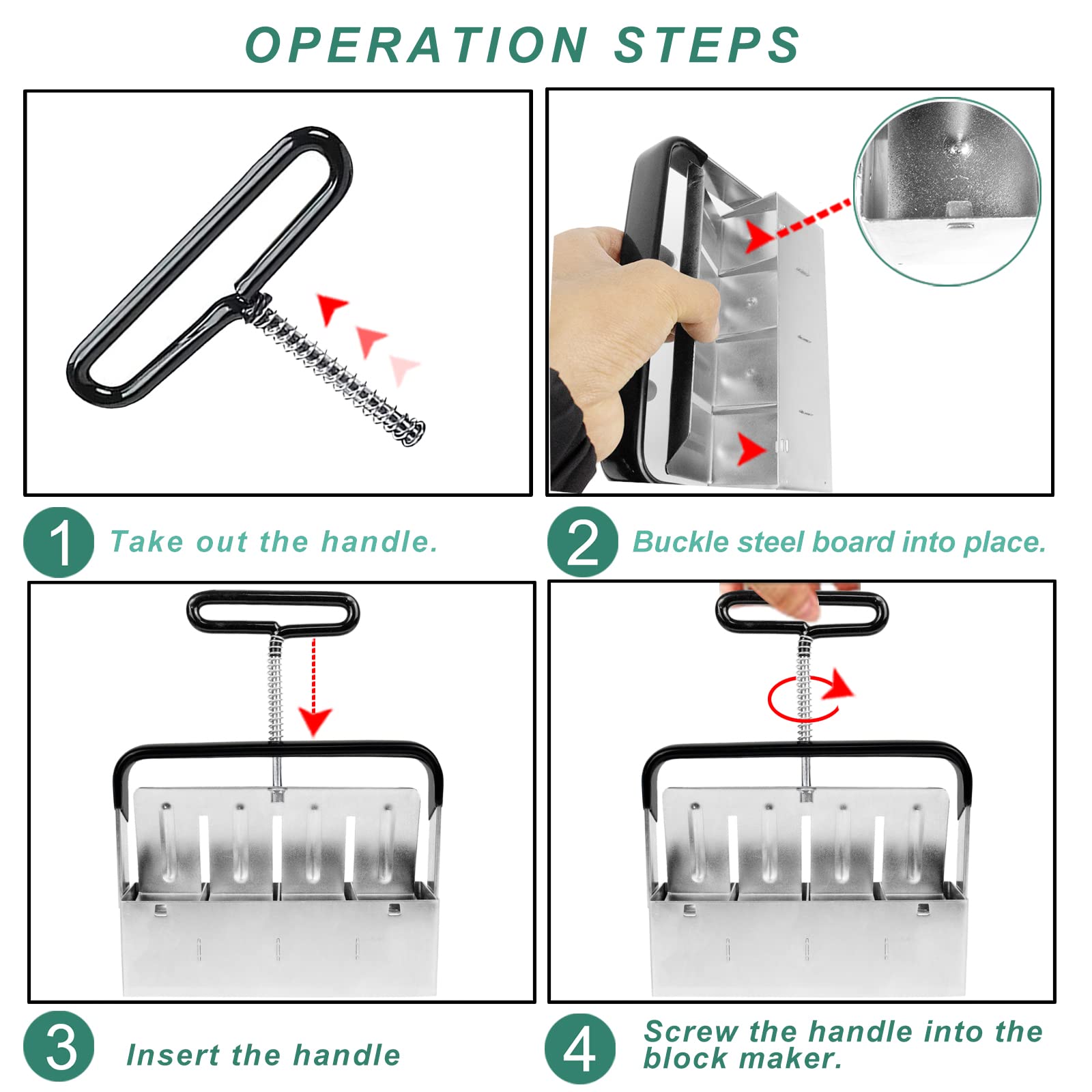 OPERATION STEPS

1 Take out the handle.

2 Buckle steel board into place.

3 Insert the handle

4 Screw the handle into the block maker.