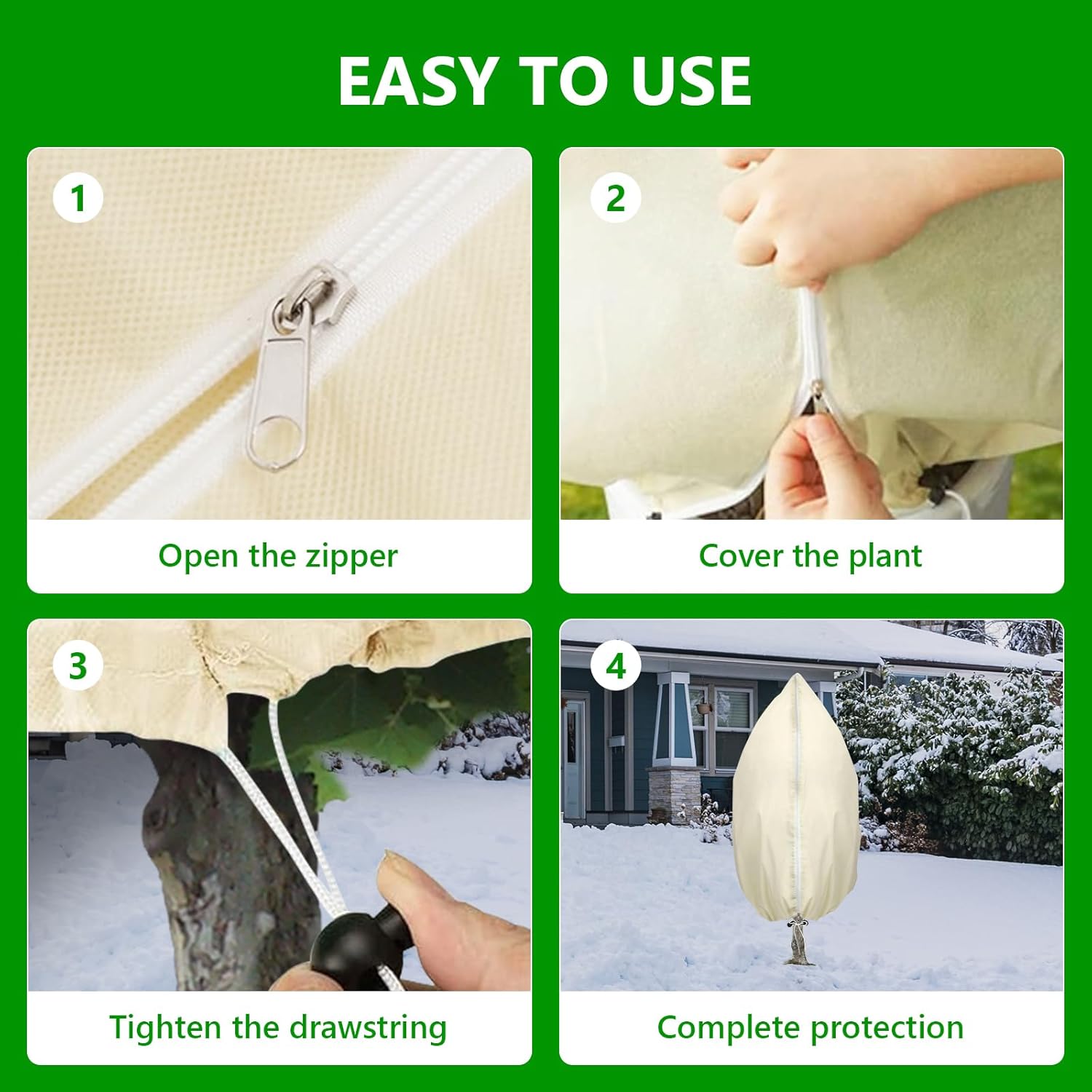 EASY TO USE

1

Open the zipper

2

Cover the plant

3

Tighten the drawstring

4

Complete protection