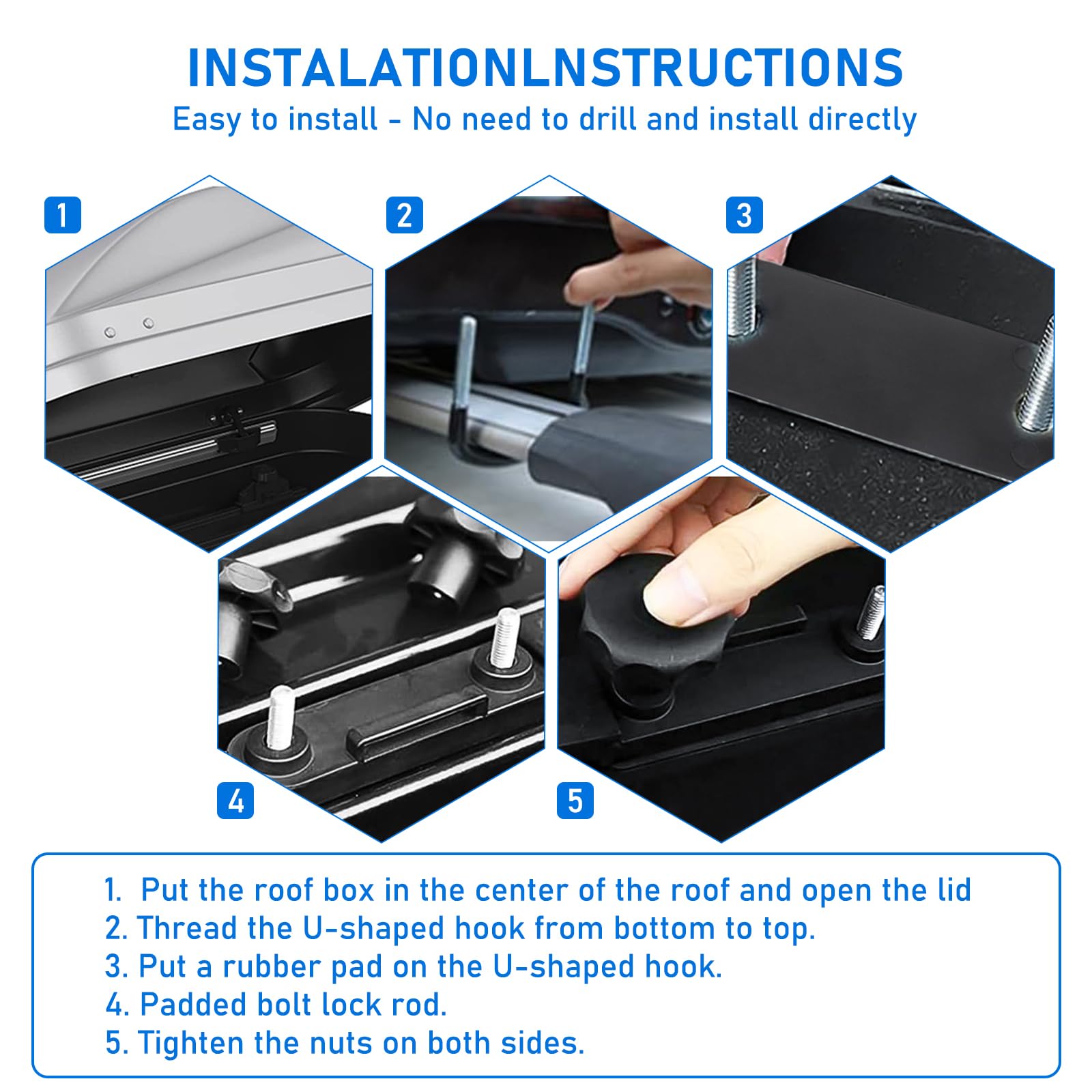 INSTALATIONLNSTRUCTIONS
Easy to install - No need to drill and install directly

1

2

3

4

5

1. Put the roof box in the center of the roof and open the lid
2. Thread the U-shaped hook from bottom to top.
3. Put a rubber pad on the U-shaped hook.
4. Padded bolt lock rod.
5. Tighten the nuts on both sides.