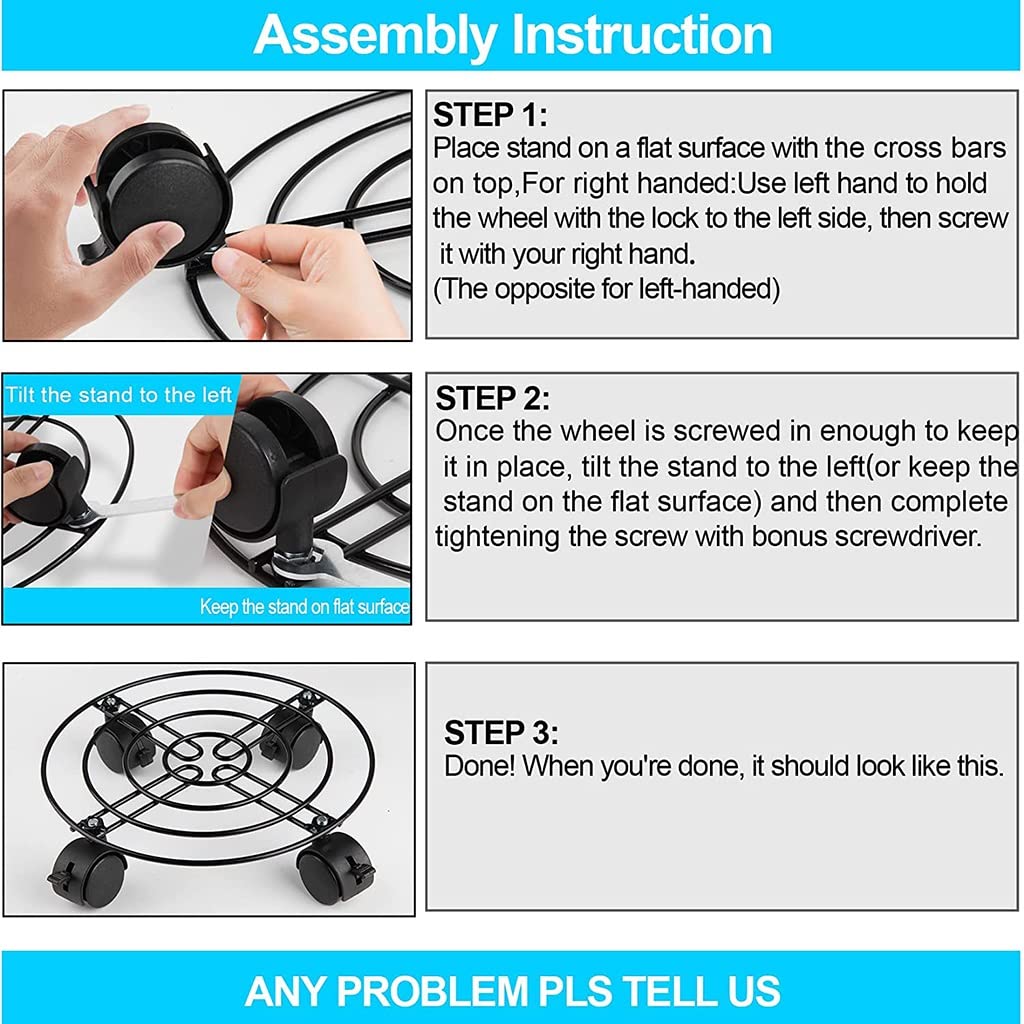 Assembly Instruction

STEP 1:
Place stand on a flat surface with the cross bars on top,For right handed:Use left hand to hold the wheel with the lock to the left side, then screw it with your right hand.
(The opposite for left-handed)

Tilt the stand to the left

Keep the stand on flat surface

STEP 2:
Once the wheel is screwed in enough to keep it in place, tilt the stand to the left(or keep the stand on the flat surface) and then complete tightening the screw with bonus screwdriver.

STEP 3:
Done! When you're done, it should look like this.

ANY PROBLEM PLS TELL US