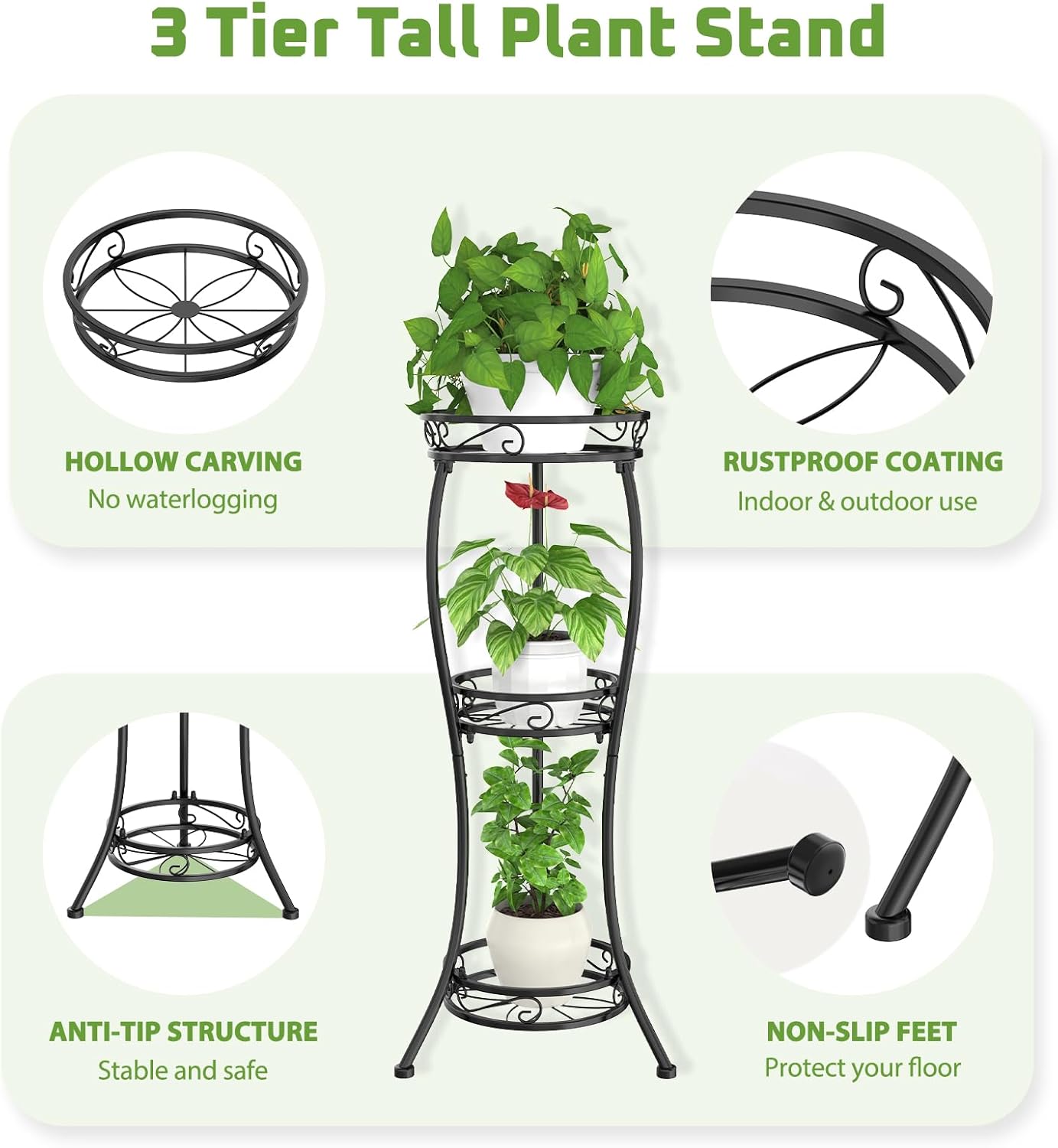 3 Tier Tall Plant Stand

HOLLOW CARVING
No waterlogging

RUSTPROOF COATING
Indoor & outdoor use

ANTI-TIP STRUCTURE
Stable and safe

NON-SLIP FEET
Protect your floor