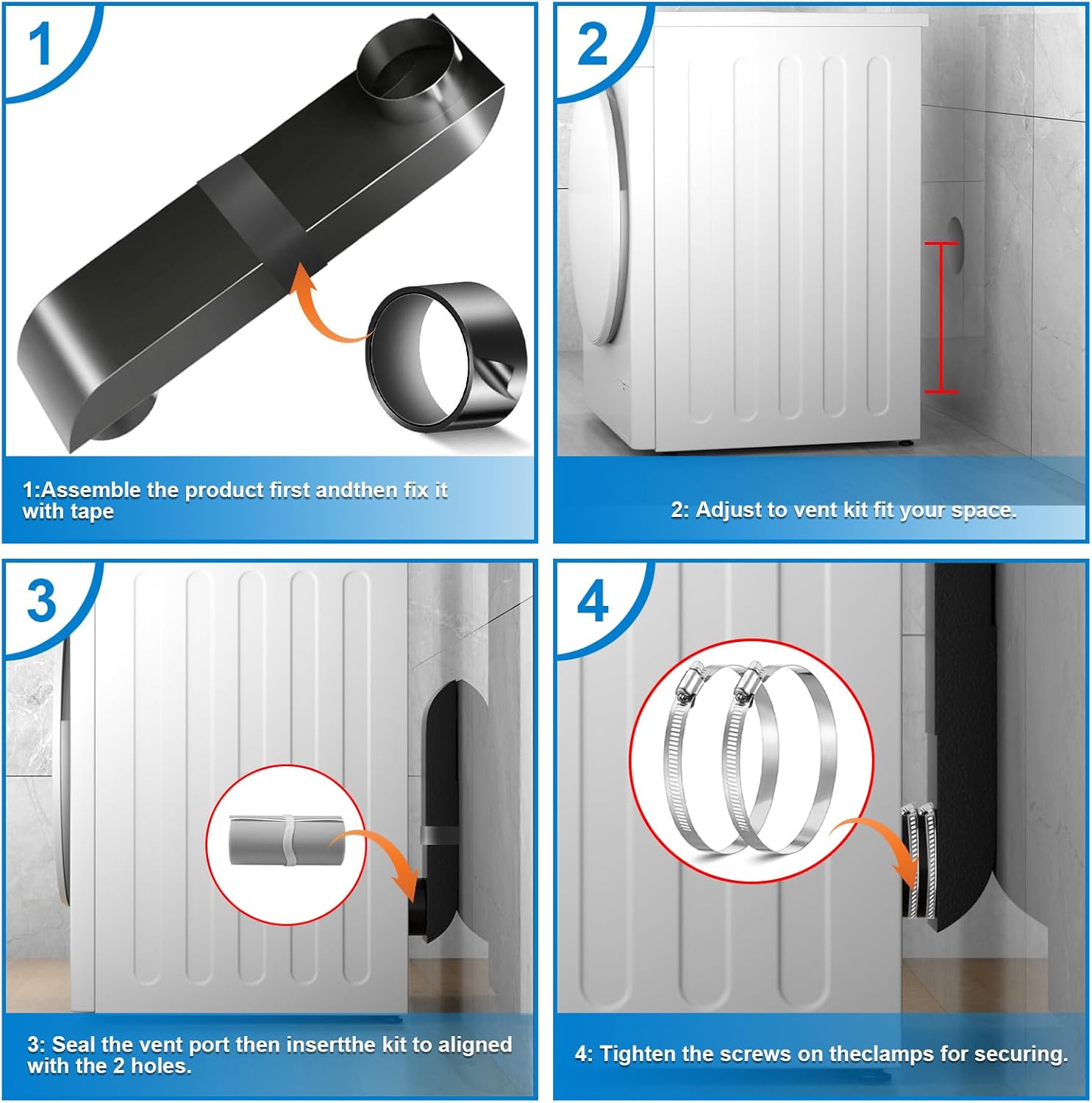 1

1:Assemble the product first andthen fix it with tape

2

2: Adjust to vent kit fit your space.

3

3: Seal the vent port then insertthe kit to aligned with the 2 holes.

4

4: Tighten the screws on theclamps for securing.